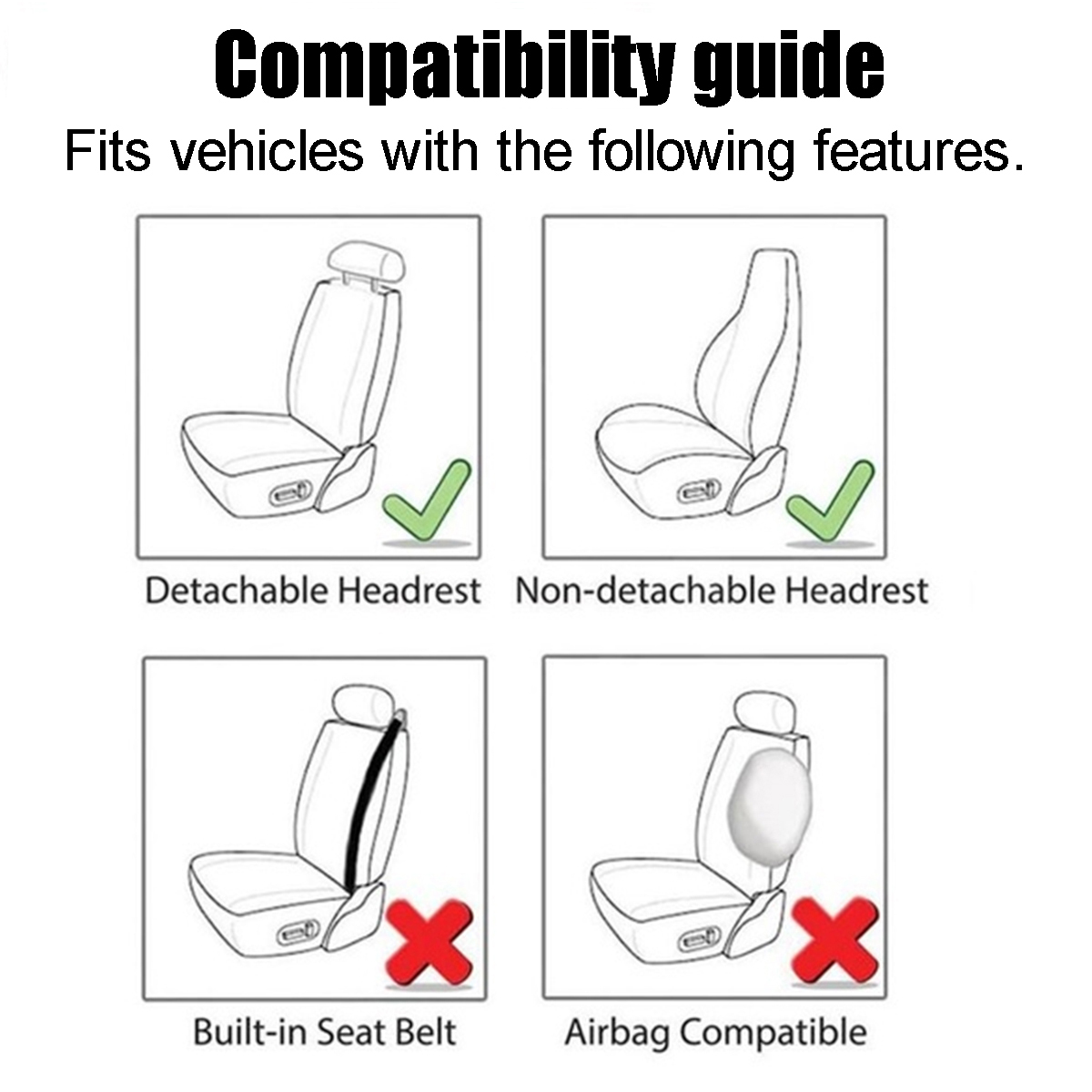 Compatibility guide

Fits vehicles with the following features.

Detachable Headrest

Non-detachable Headrest

Built-in Seat Belt

Airbag Compatible