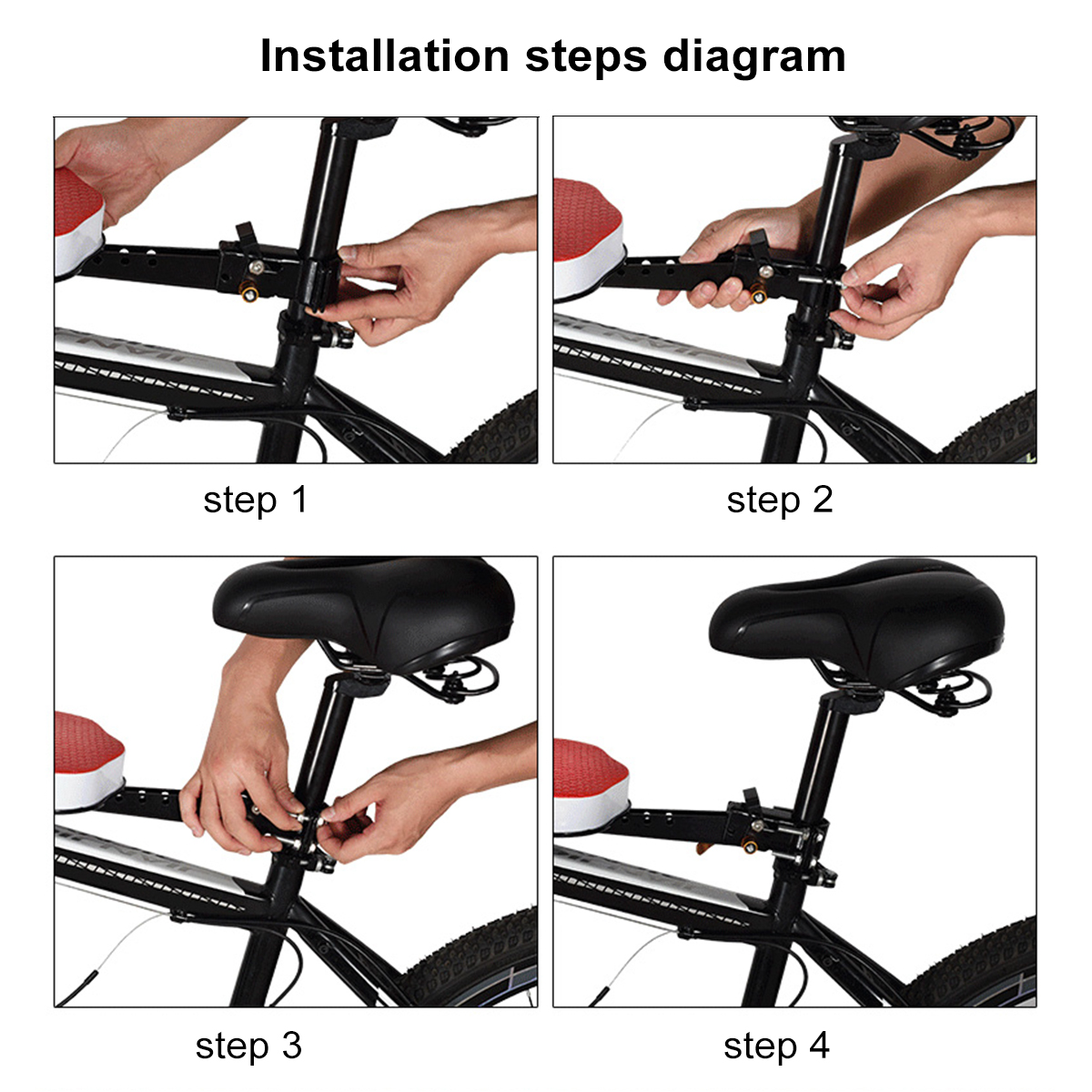 Installation steps diagram

step 1

step 2

step 3

step 4