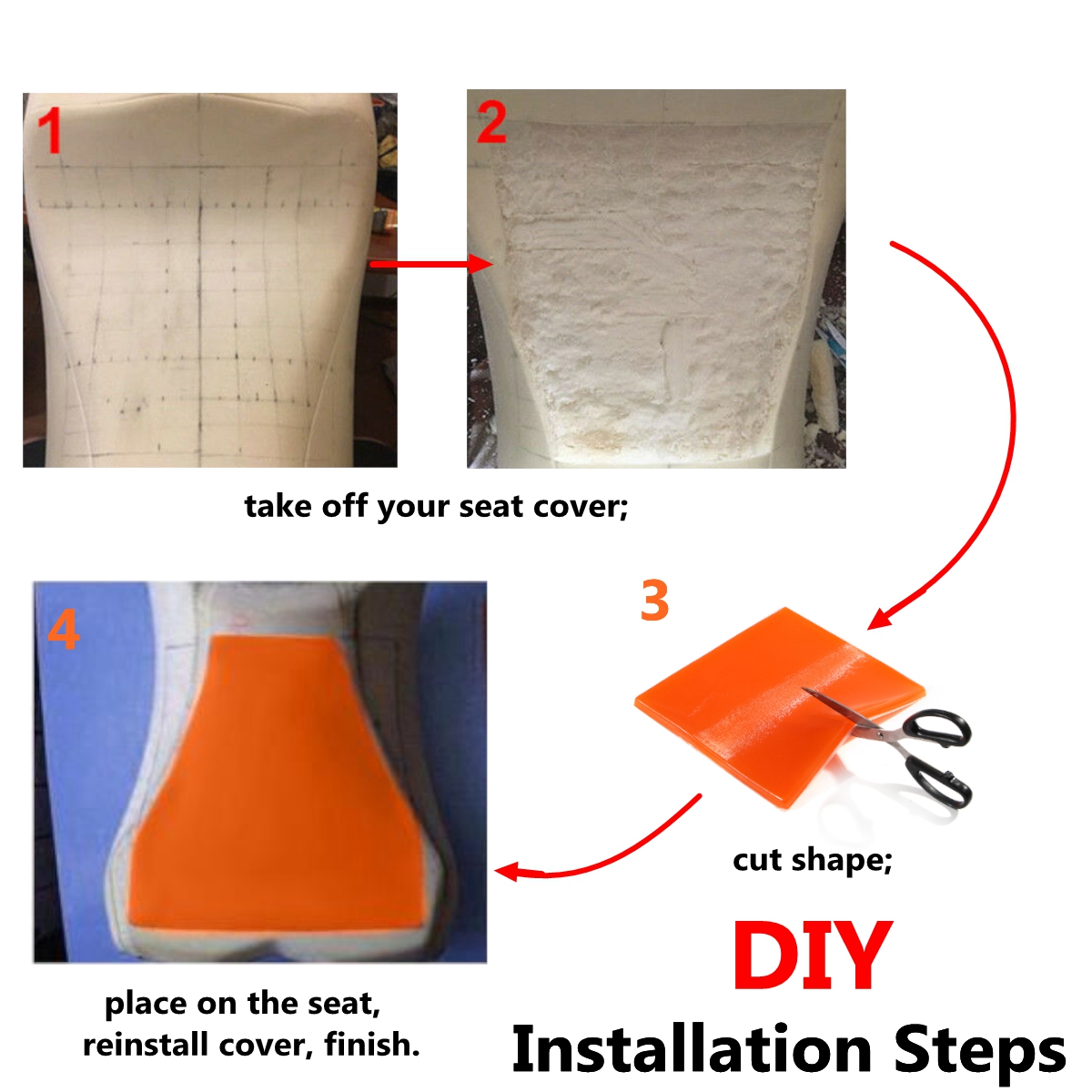 1

2

take off your seat cover;

3

cut shape;

4

place on the seat, reinstall cover, finish.

DIY

Installation Steps