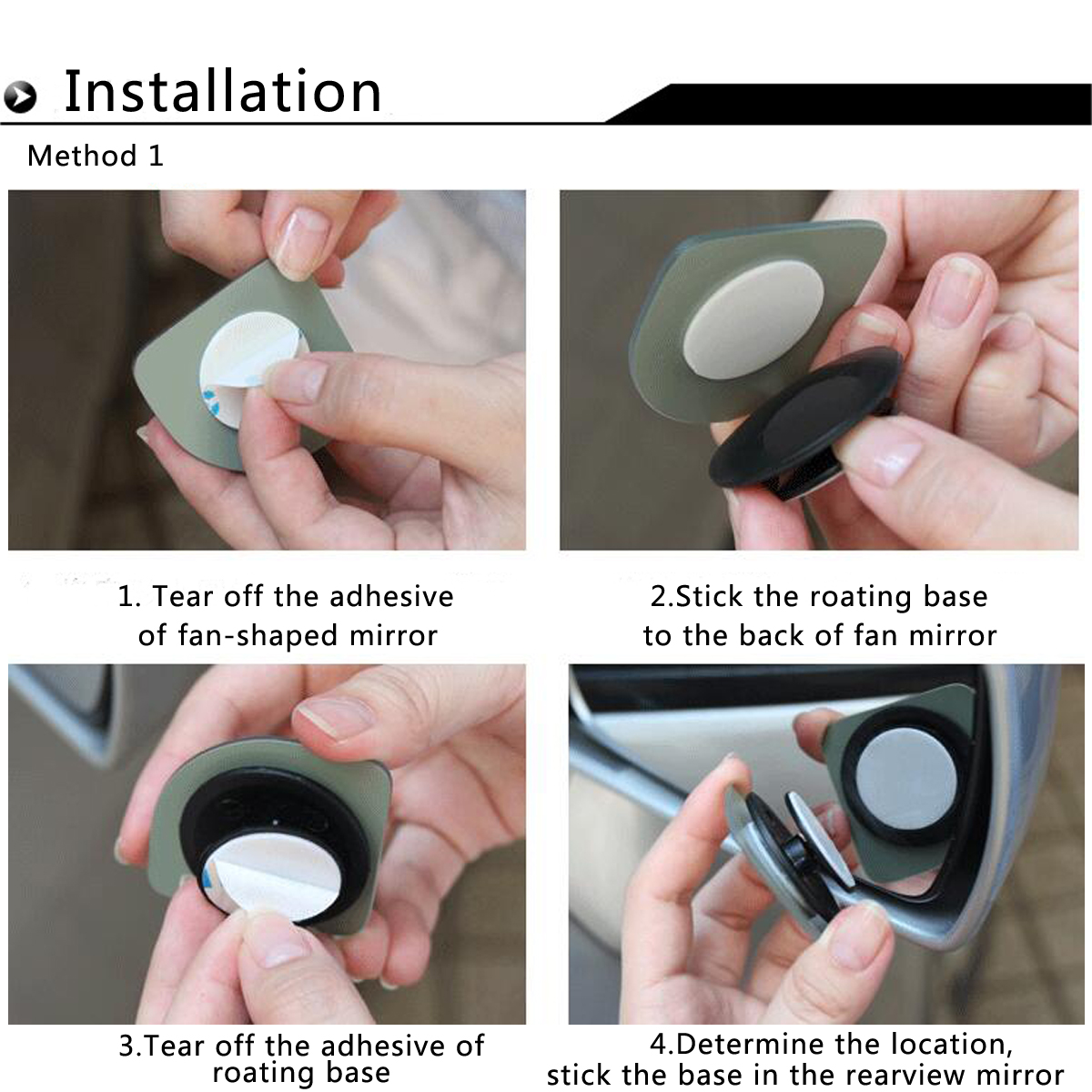 Installation

Method 1

1. Tear off the adhesive of fan-shaped mirror

2.Stick the roating base to the back of fan mirror

3.Tear off the adhesive of roating base

4.Determine the location, stick the base in the rearview mirror