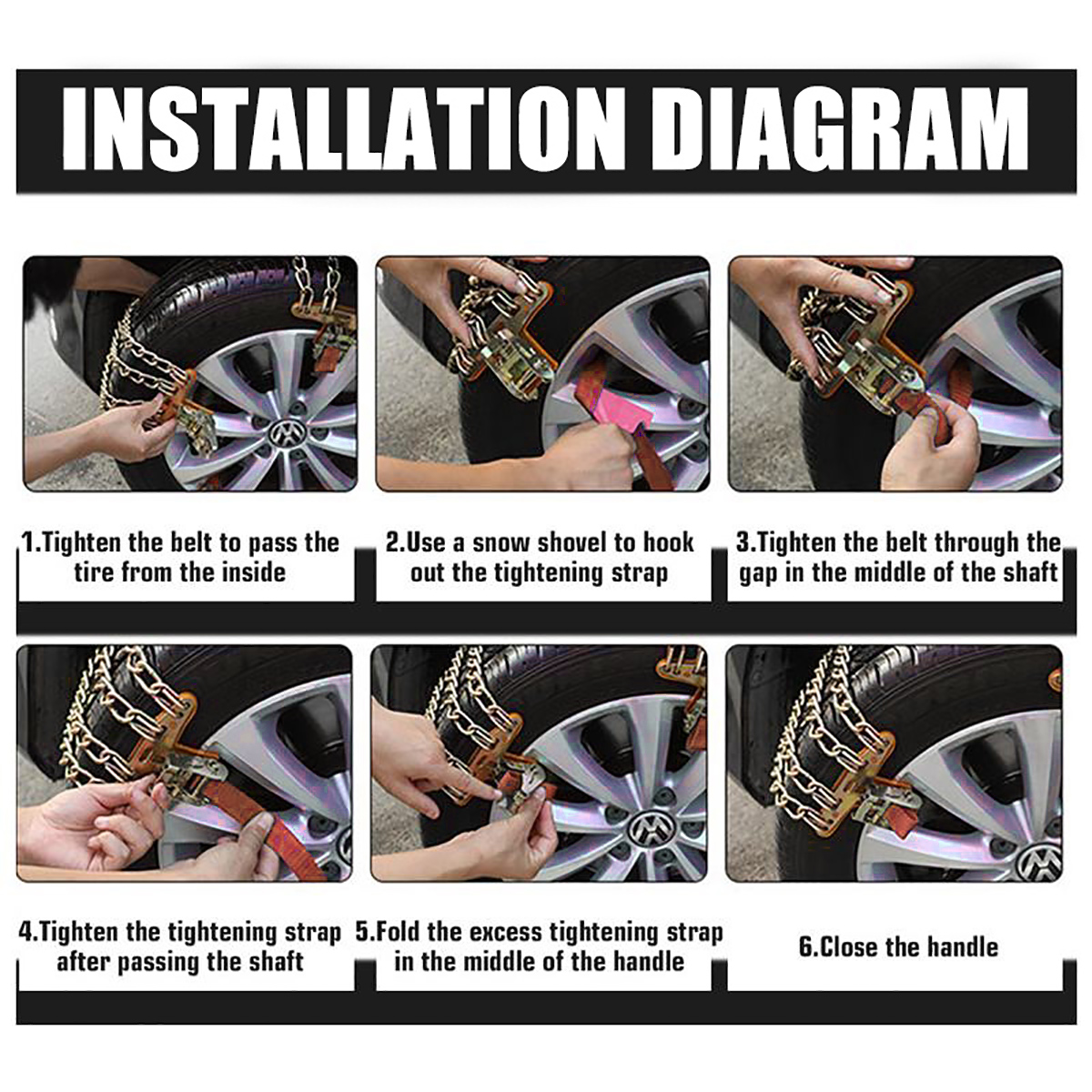 INSTALLATION DIAGRAM

1.Tighten the belt to pass the tire from the inside

2.Use a snow shovel to hook out the tightening strap

3.Tighten the belt through the gap in the middle of the shaft

4.Tighten the tightening strap after passing the shaft

5.Fold the excess tightening strap in the middle of the handle

6.Close the handle