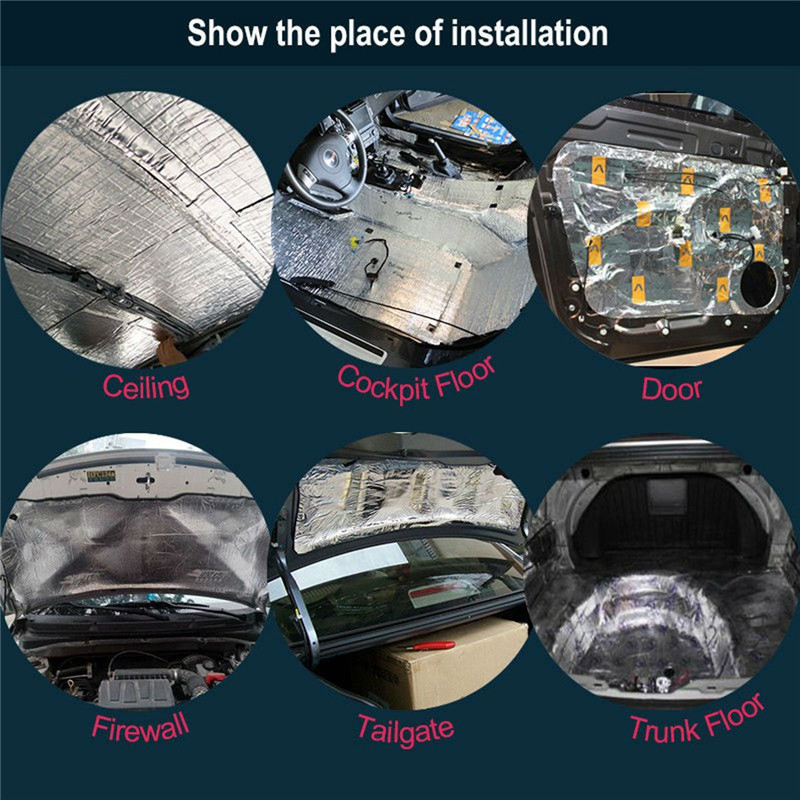 Show the place of installation

Ceiling

Cockpit Floor

Door

Firewall

Tailgate

Trunk Floor