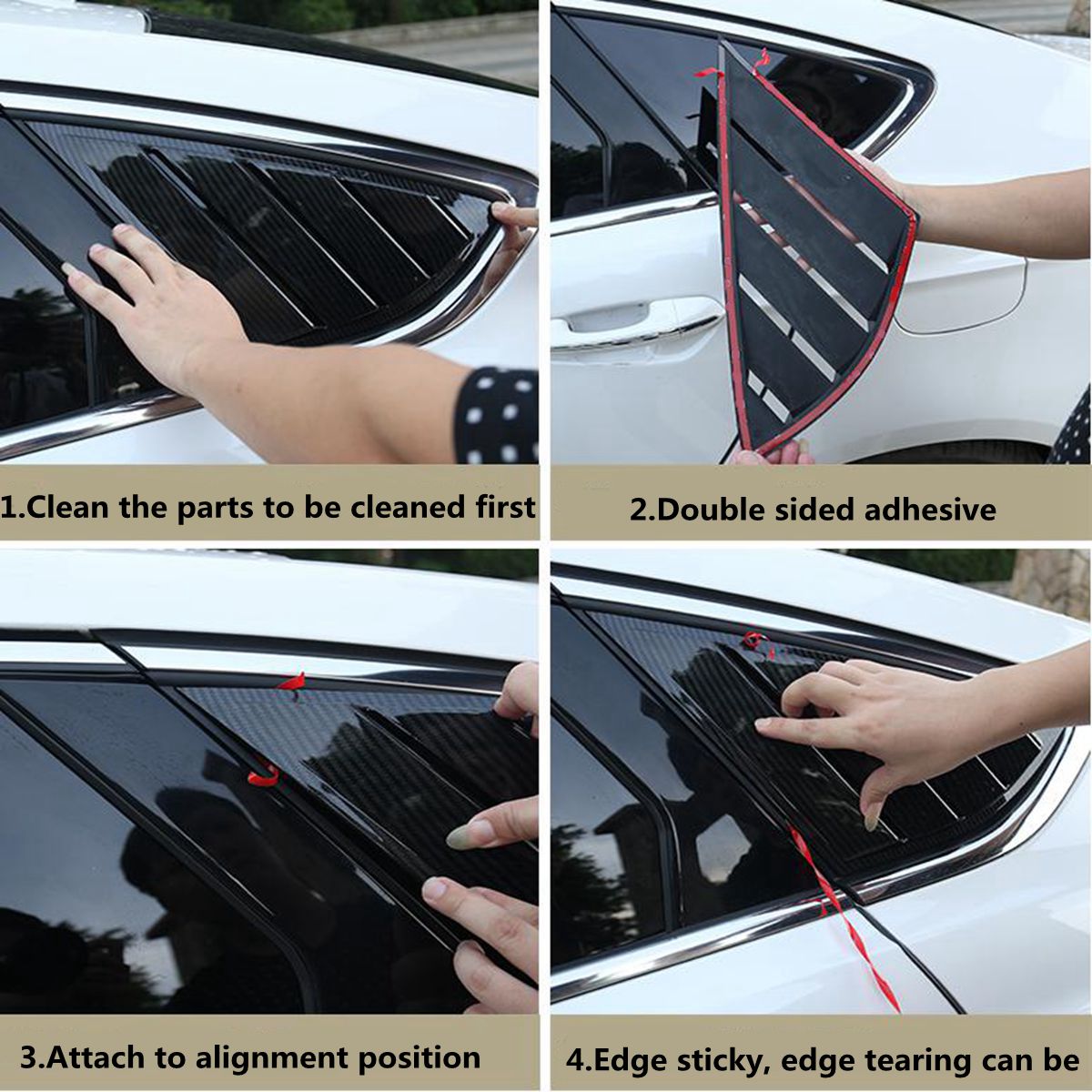 1.Clean the parts to be cleaned first

2.Double sided adhesive

3.Attach to alignment position

4.Edge sticky, edge tearing can be