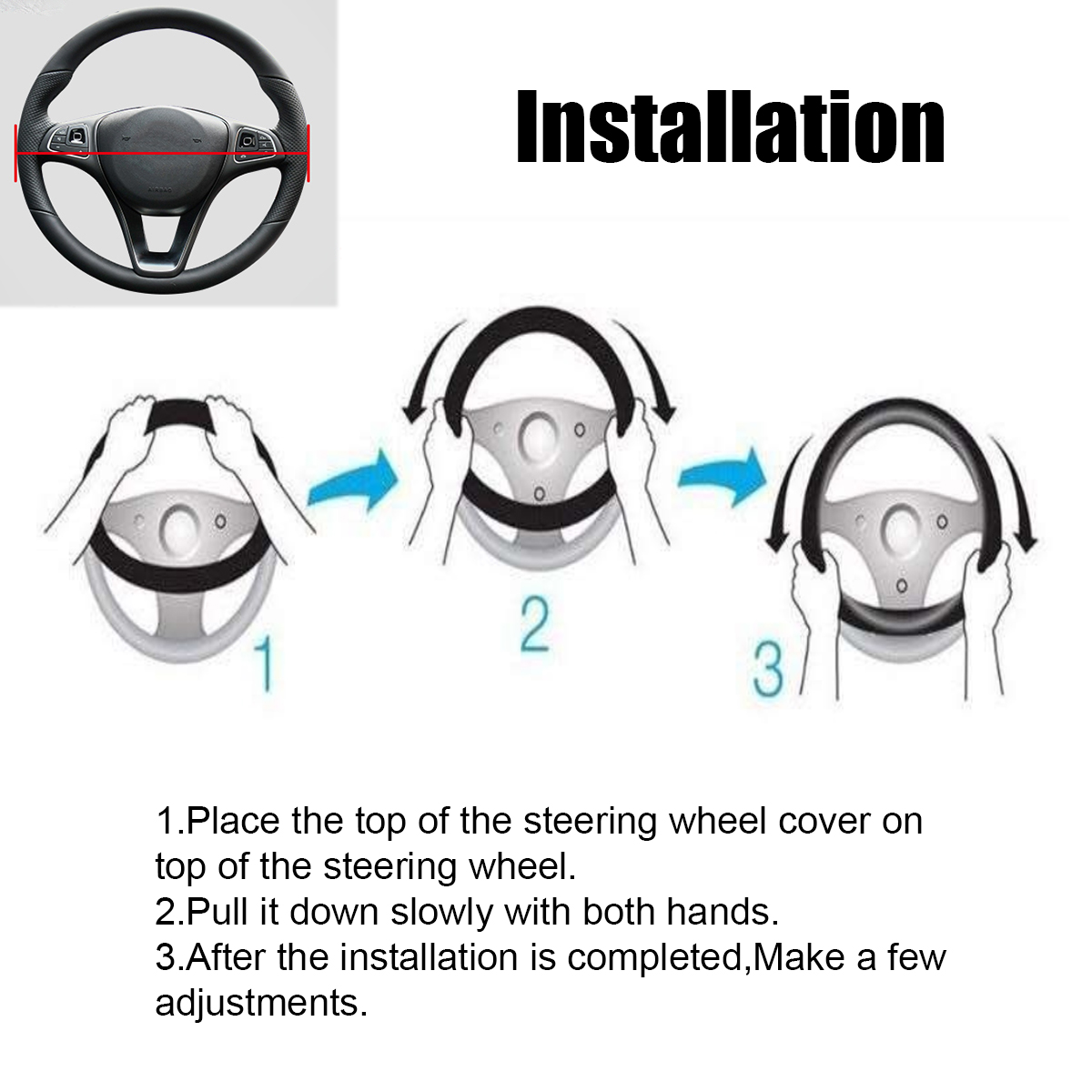 Installation

1

2

3

1.Place the top of the steering wheel cover on top of the steering wheel.
2.Pull it down slowly with both hands.
3.After the installation is completed,Make a few adjustments.