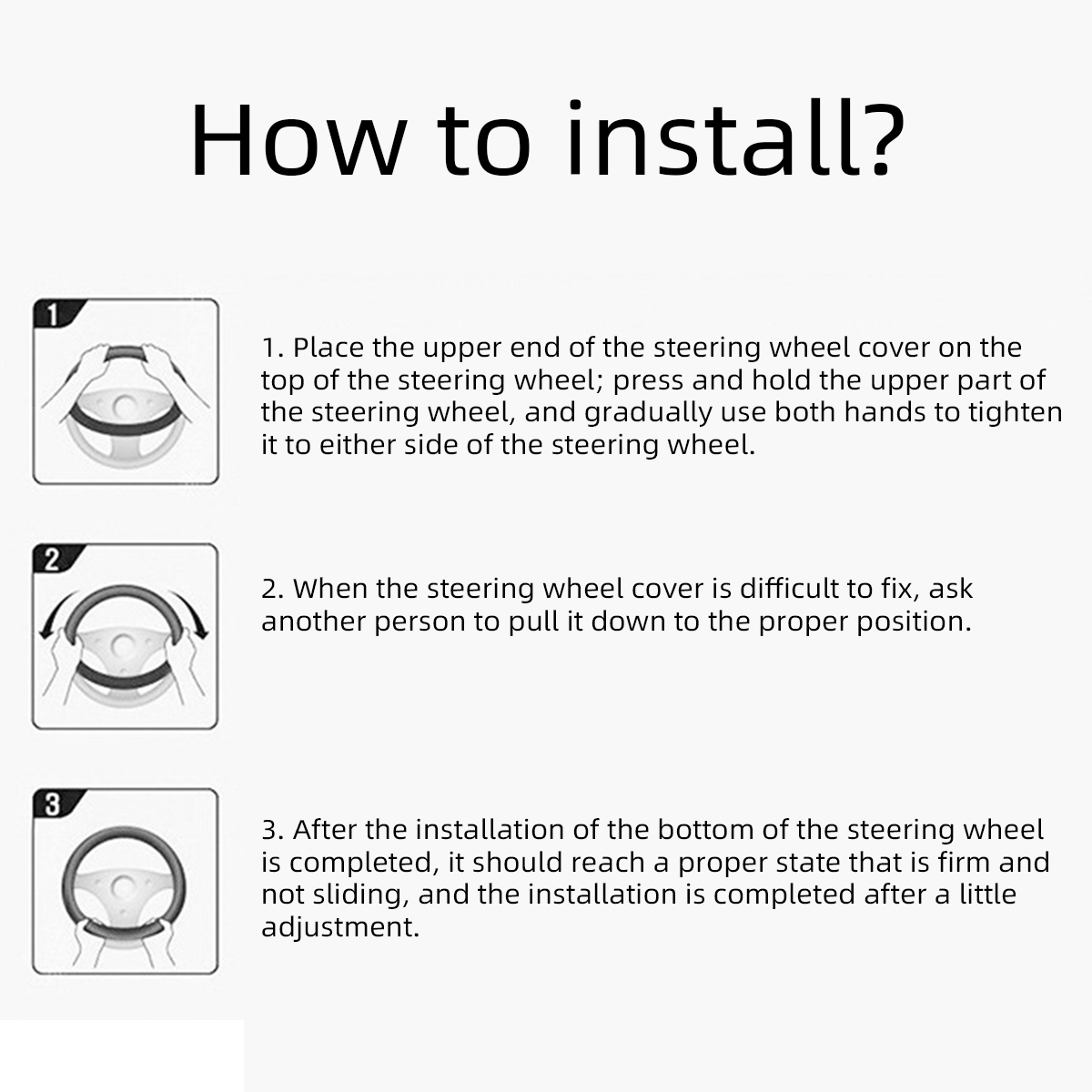 How to install?

1

1. Place the upper end of the steering wheel cover on the top of the steering wheel; press and hold the upper part of the steering wheel, and gradually use both hands to tighten it to either side of the steering wheel.

2

2. When the steering wheel cover is difficult to fix, ask another person to pull it down to the proper position.

3

3. After the installation of the bottom of the steering wheel is completed, it should reach a proper state that is firm and not sliding, and the installation is completed after a little adjustment.