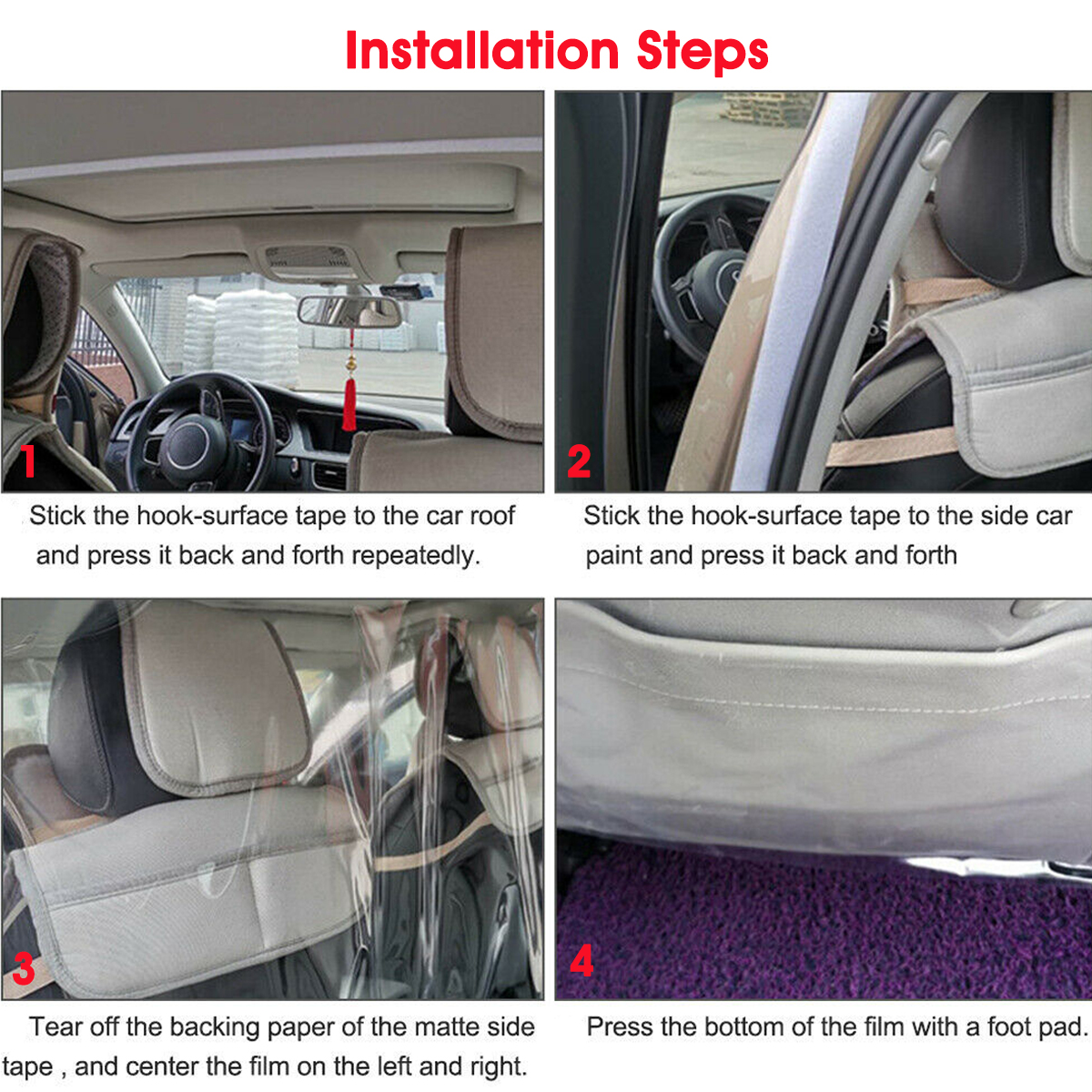 Installation Steps

1

Stick the hook-surface tape to the car roof and press it back and forth repeatedly.

2

Stick the hook-surface tape to the side car paint and press it back and forth

3

Tear off the backing paper of the matte side tape , and center the film on the left and right.

4

Press the bottom of the film with a foot pad.