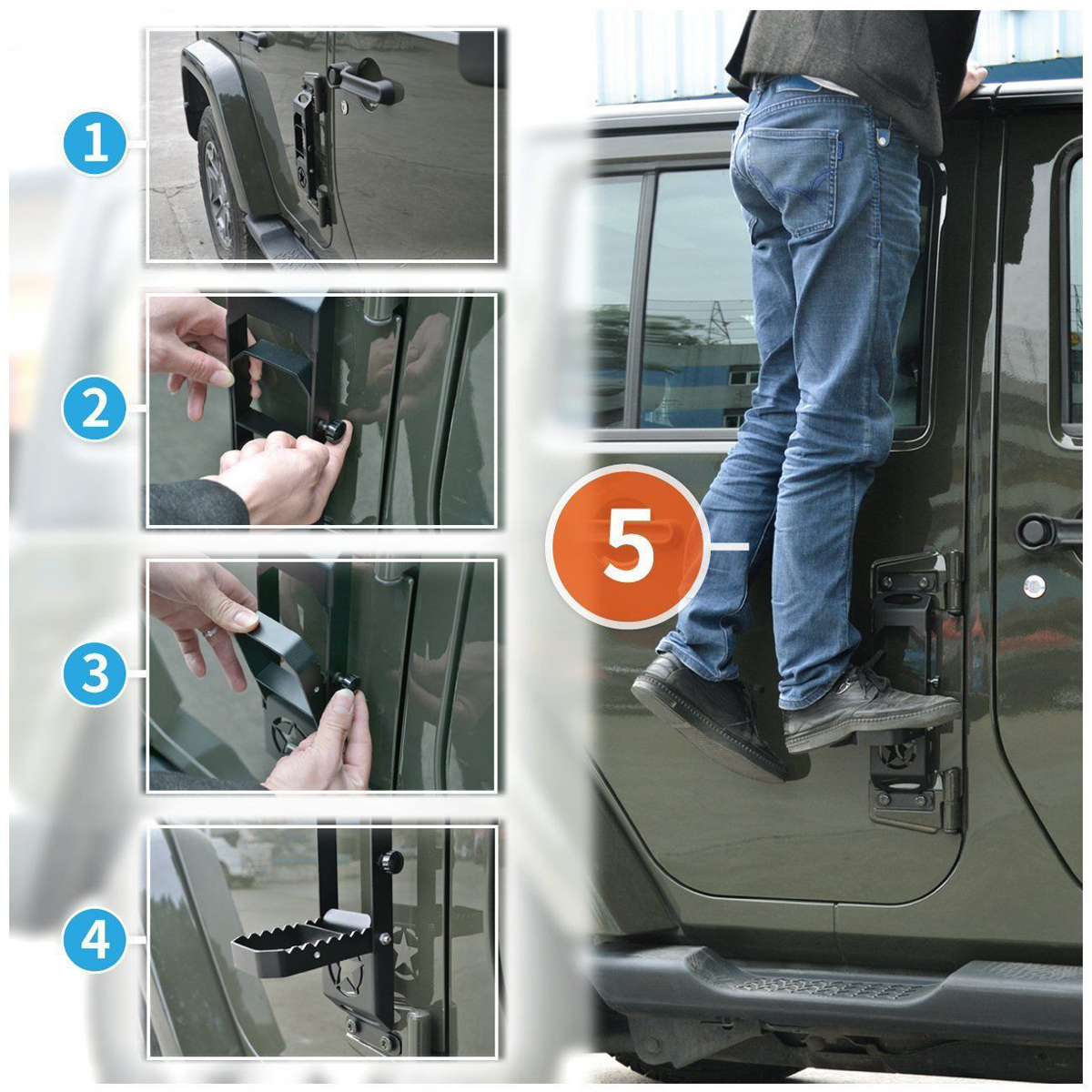 1
2
3
4
5