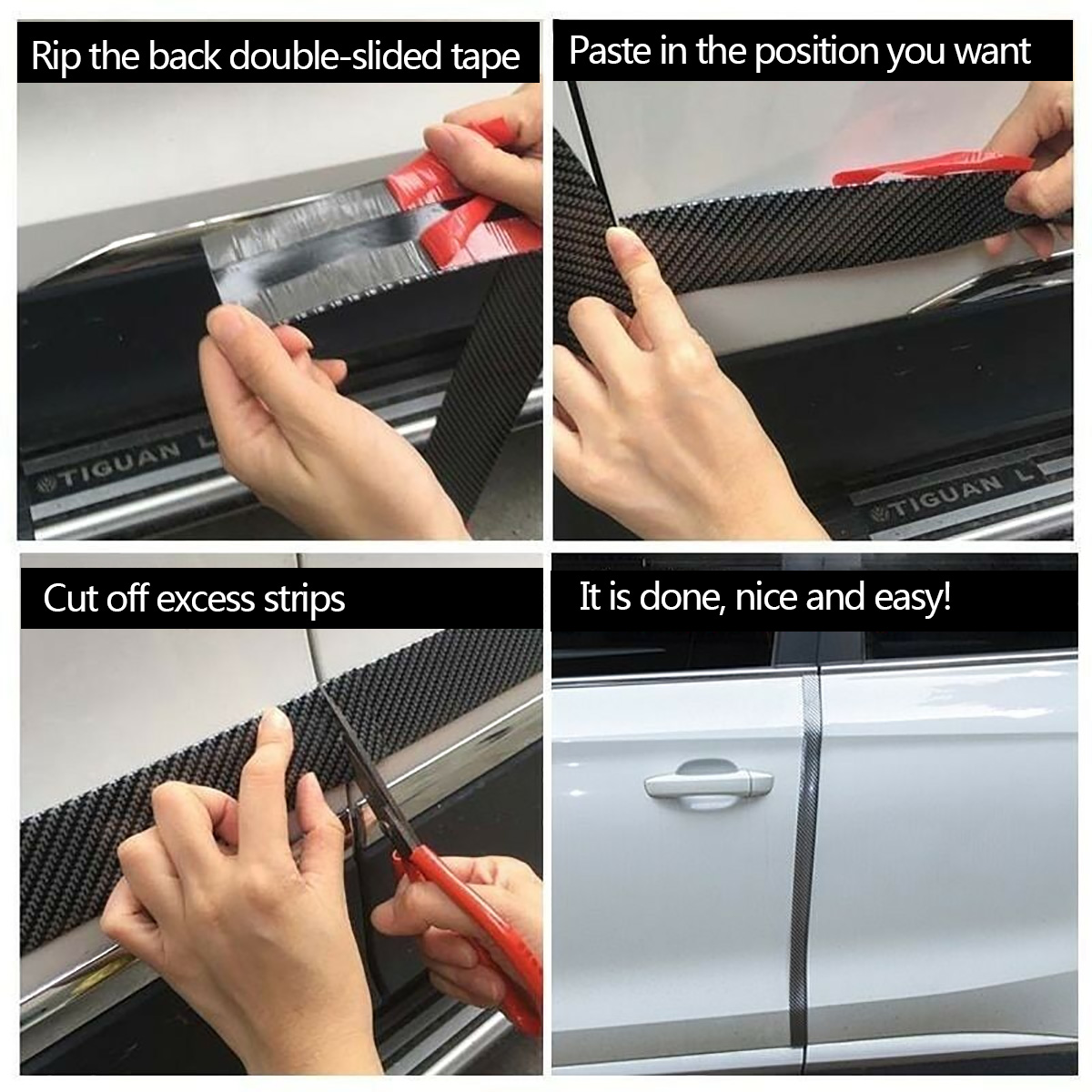 Rip the back double-slided tape

TIGUAN L

Paste in the position you want

TIGUAN L

Cut off excess strips

It is done, nice and easy!