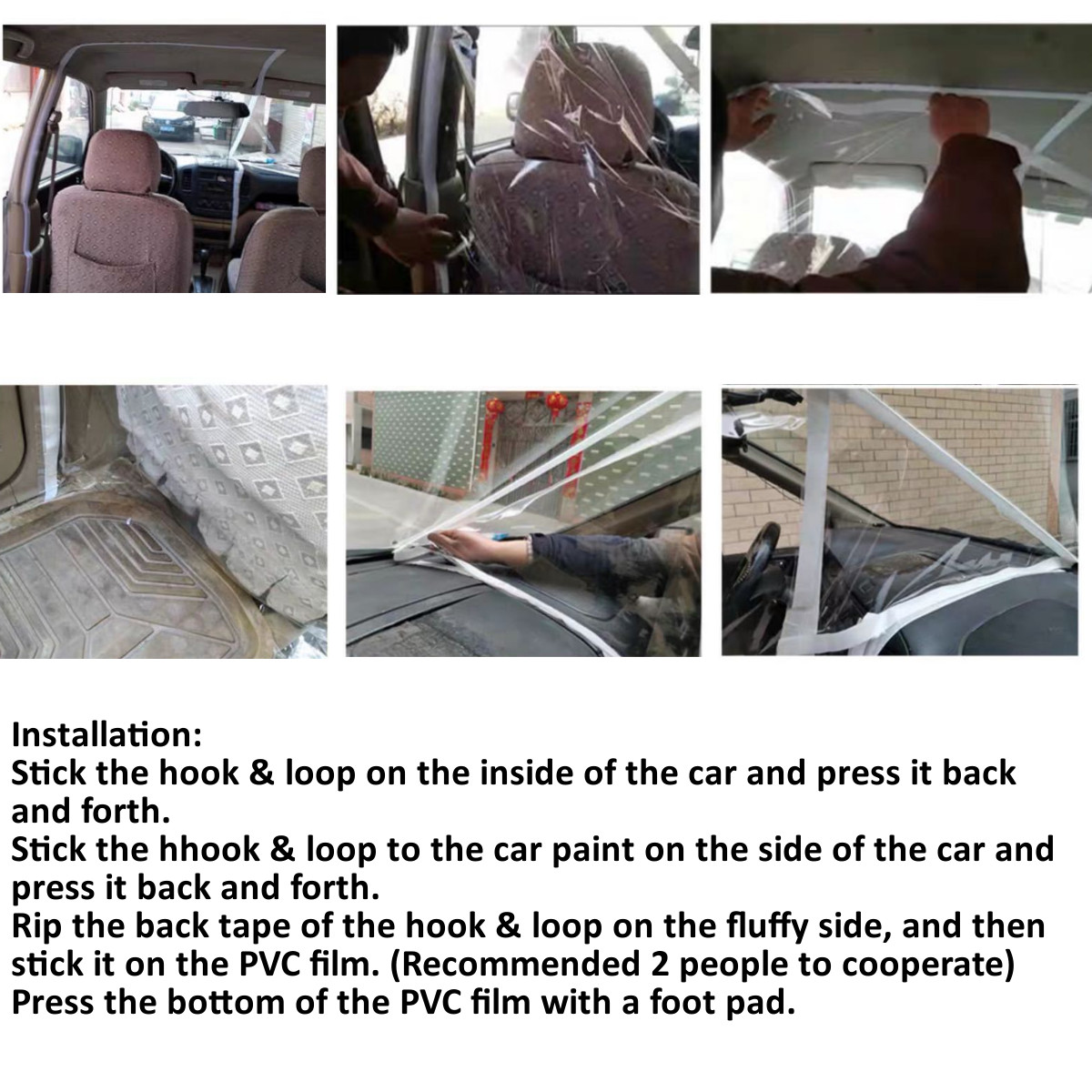 Installation:
Stick the hook & loop on the inside of the car and press it back and forth.
Stick the hhook & loop to the car paint on the side of the car and press it back and forth.
Rip the back tape of the hook & loop on the fluffy side, and then stick it on the PVC film. (Recommended 2 people to cooperate)
Press the bottom of the PVC film with a foot pad.