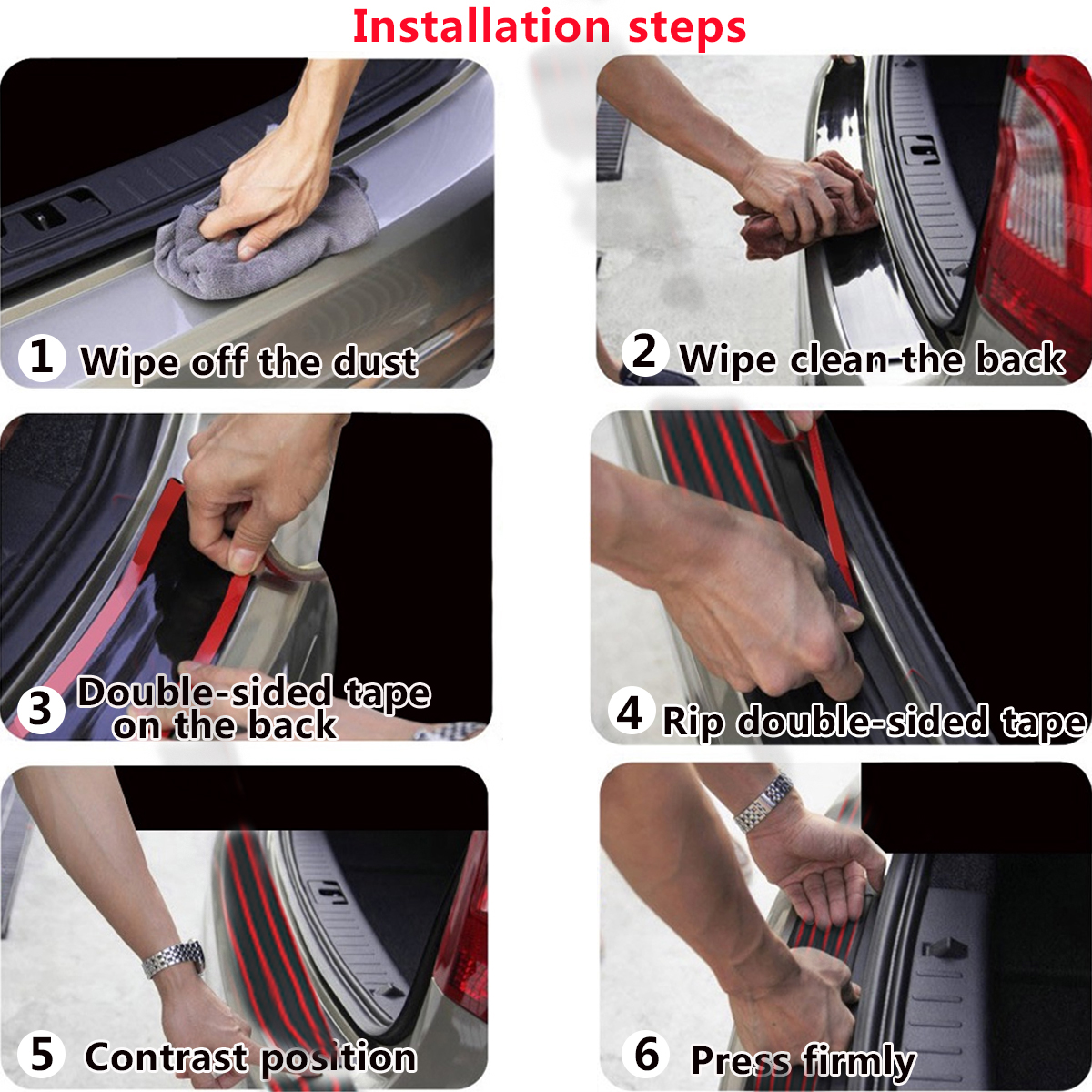 Installation steps

1 Wipe off the dust

2 Wipe clean the back

3 Double-sided tape on the back

4 Rip double-sided tape

5 Contrast position

6 Press firmly