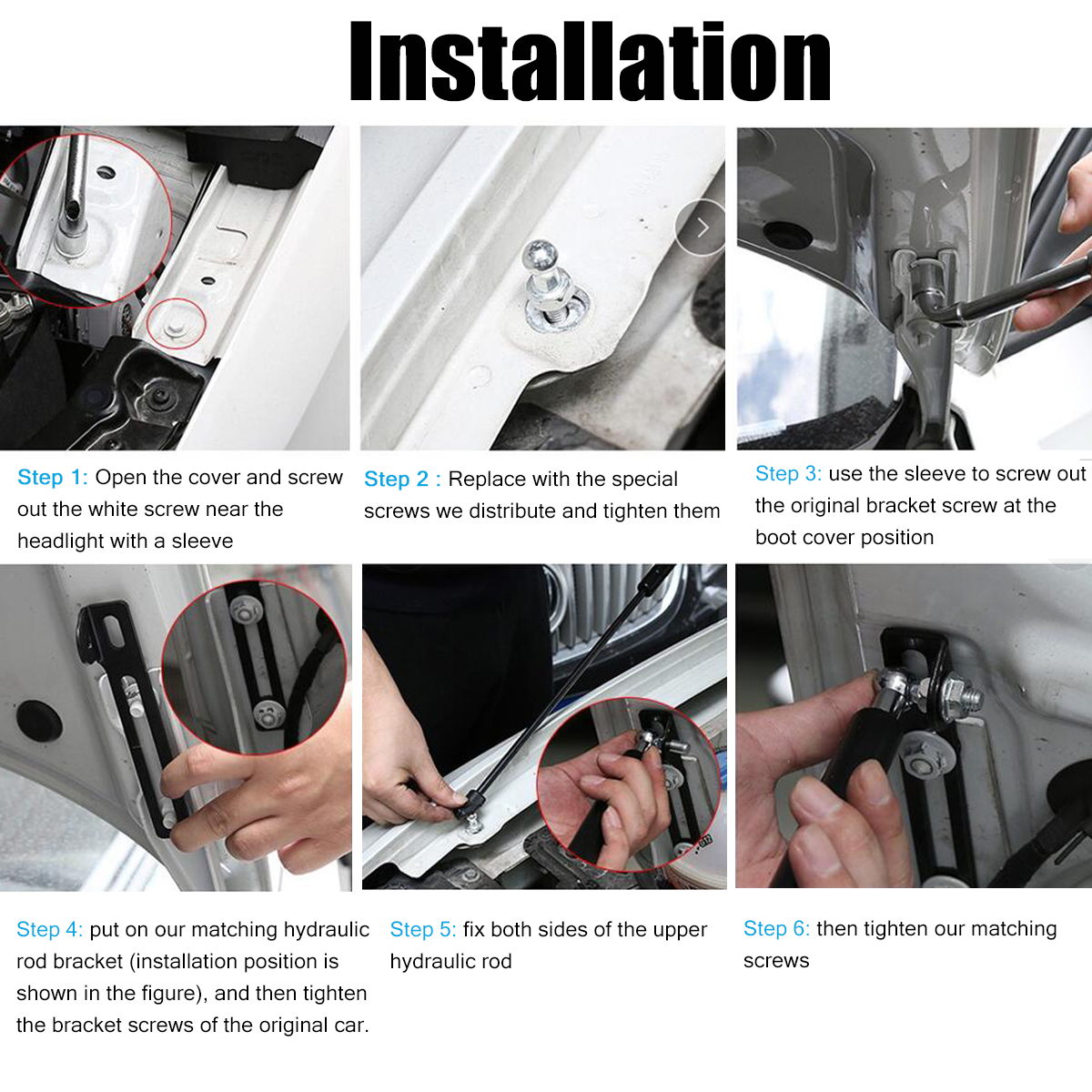 Installation

Step 1: Open the cover and screw out the white screw near the headlight with a sleeve

Step 2 : Replace with the special screws we distribute and tighten them

Step 3: use the sleeve to screw out the original bracket screw at the boot cover position

Step 4: put on our matching hydraulic rod bracket (installation position is shown in the figure), and then tighten the bracket screws of the original car.

Step 5: fix both sides of the upper hydraulic rod

Step 6: then tighten our matching screws