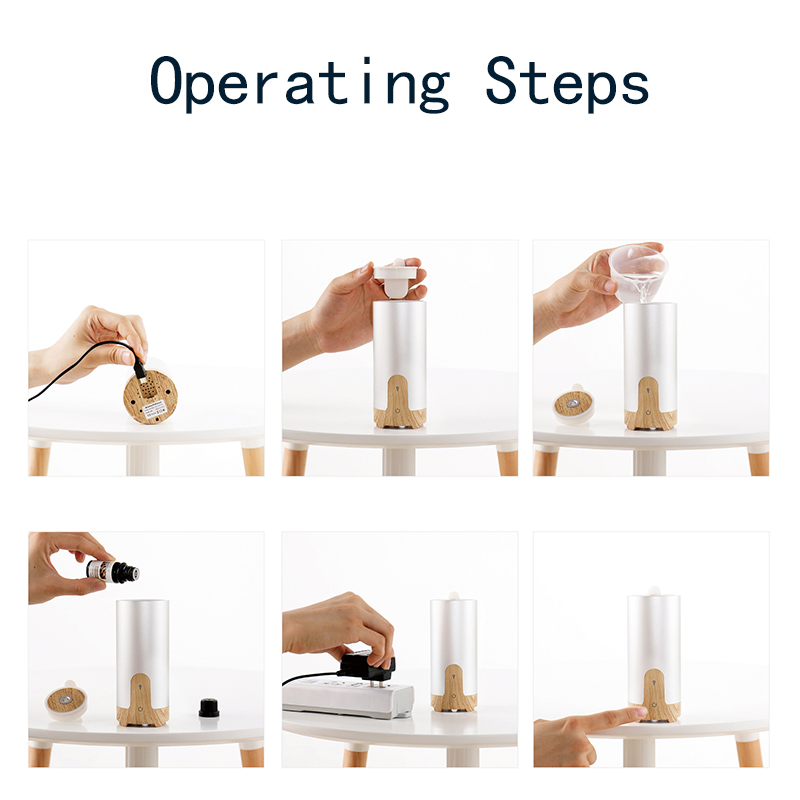 Operating Steps