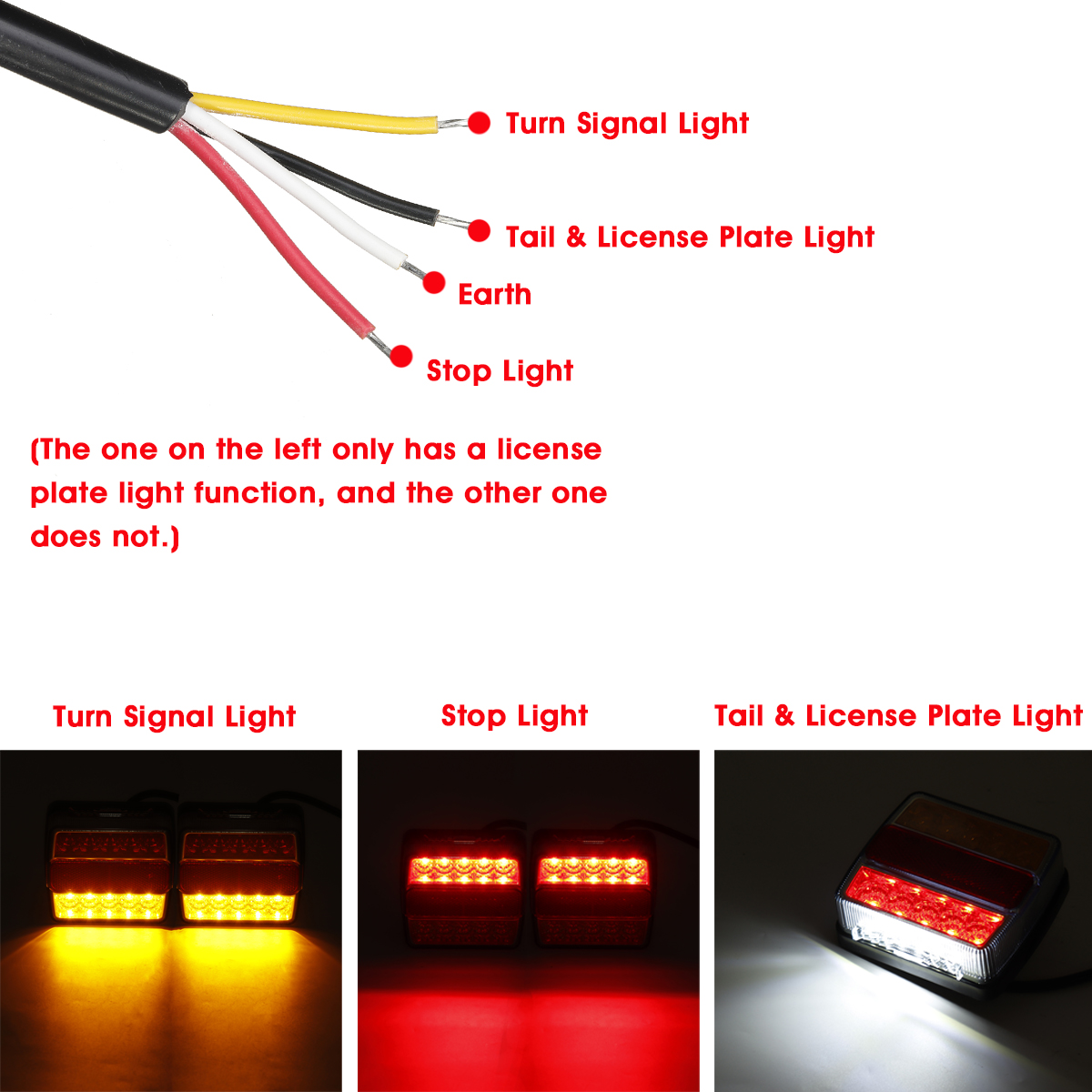 Turn Signal Light

Tail & License Plate Light

Earth

Stop Light

(The one on the left only has a license plate light function, and the other one does not.)

Turn Signal Light

Stop Light

Tail & License Plate Light