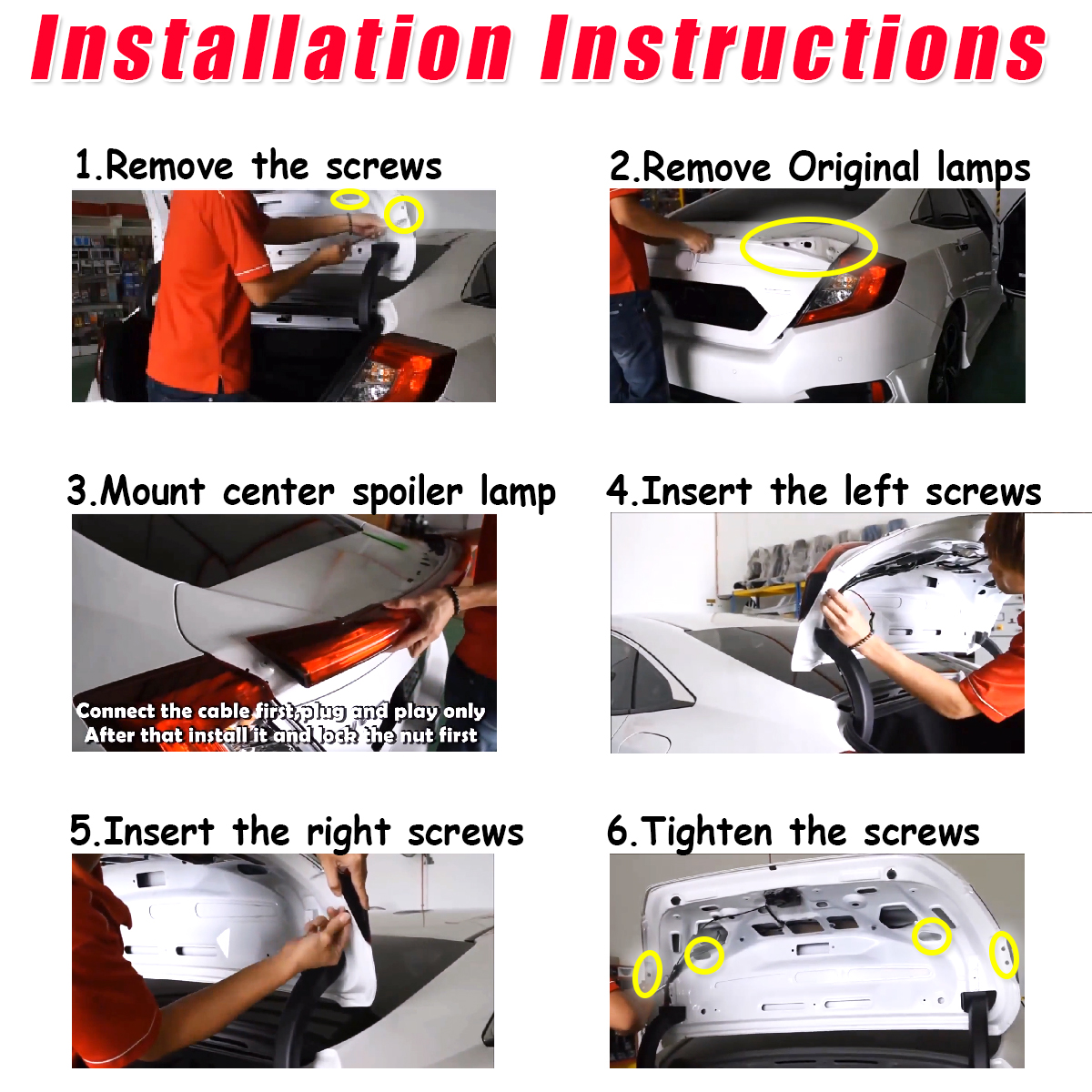 Installation Instructions

1.Remove the screws

2.Remove Original lamps

3.Mount center spoiler lamp

Connect the cable first,plug and play only
After that install it and lock the nut first

4.Insert the left screws

5.Insert the right screws

6.Tighten the screws