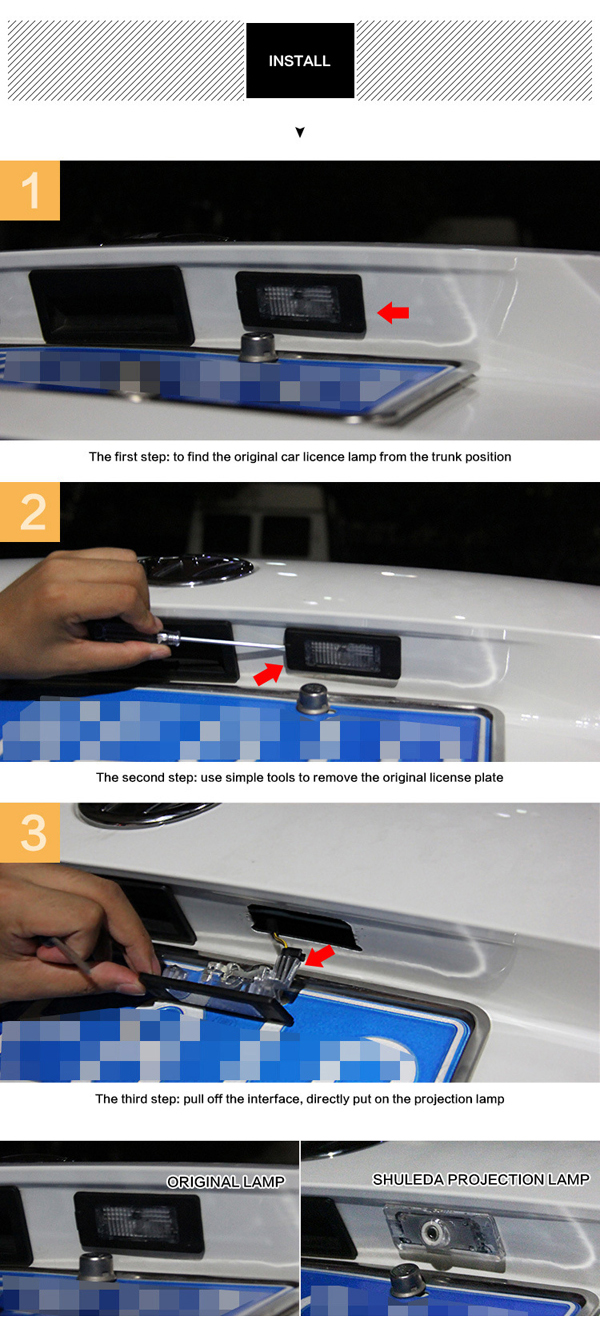 INSTALL

1

The first step: to find the original car licence lamp from the trunk position

2

The second step: use simple tools to remove the original license plate

3

The third step: pull off the interface, directly put on the projection lamp

ORIGINAL LAMP

SHULEDA PROJECTION LAMP