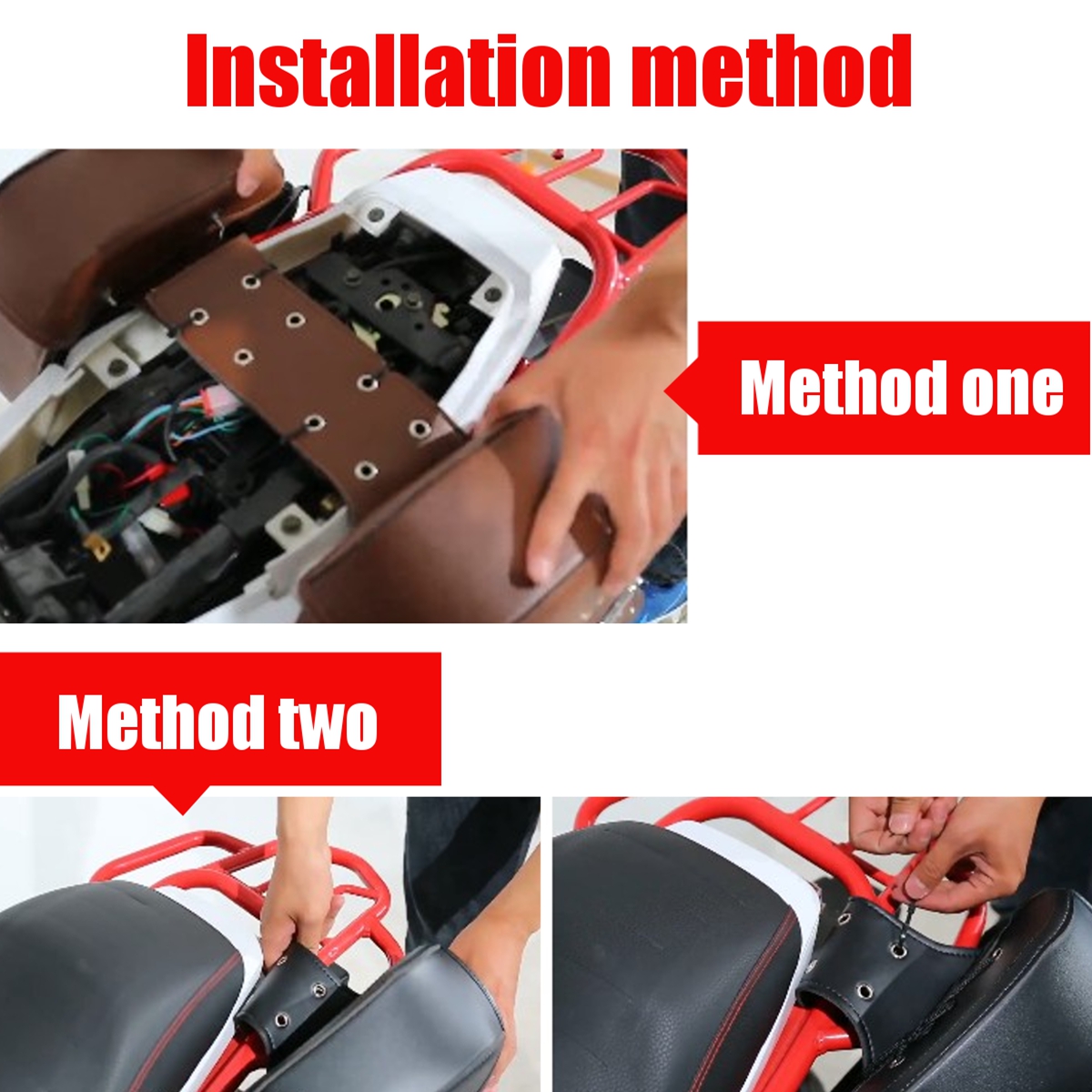 Installation method

Method one

Method two