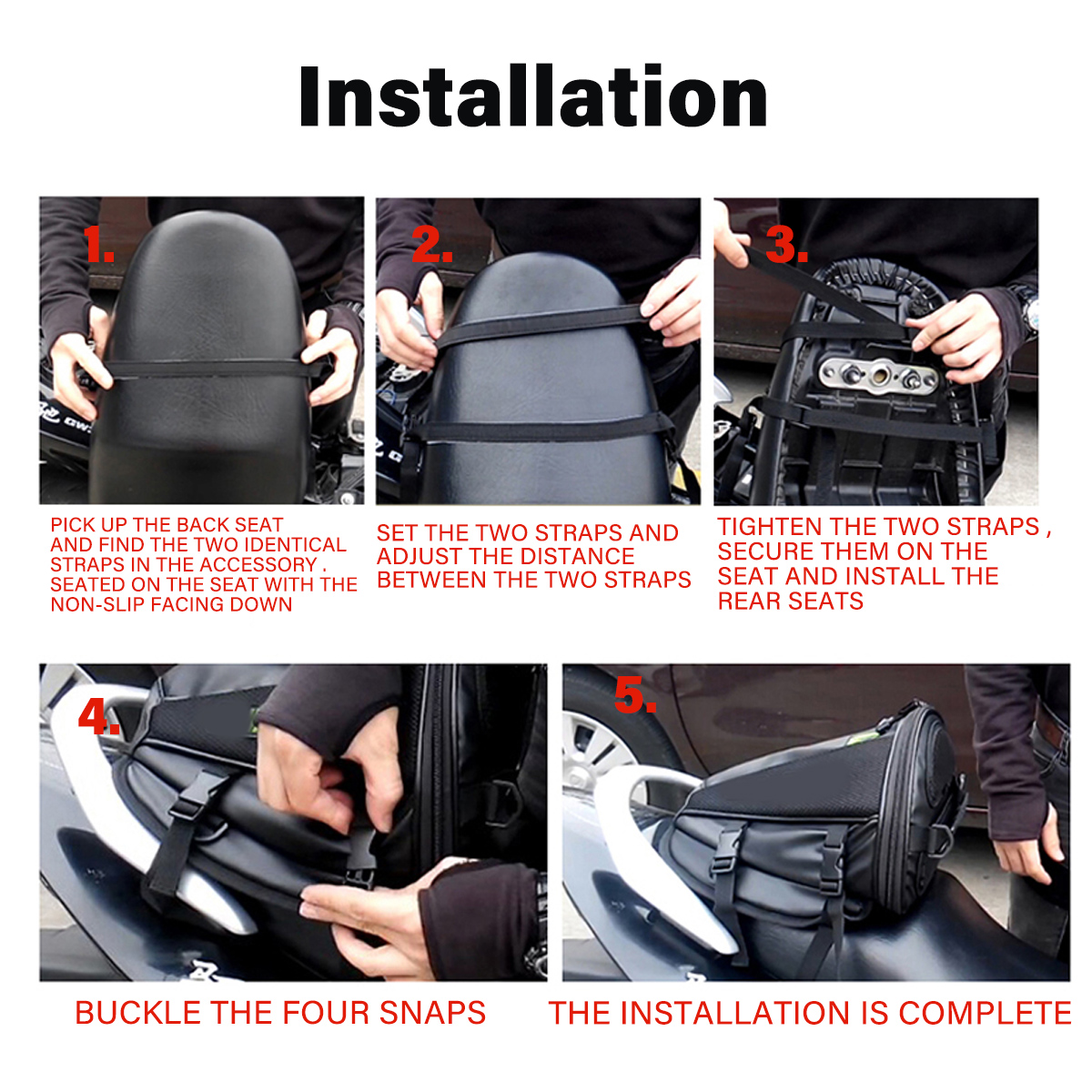 Installation

1.

PICK UP THE BACK SEAT AND FIND THE TWO IDENTICAL STRAPS IN THE ACCESSORY . SEATED ON THE SEAT WITH THE NON-SLIP FACING DOWN

2.

SET THE TWO STRAPS AND ADJUST THE DISTANCE BETWEEN THE TWO STRAPS

3.

TIGHTEN THE TWO STRAPS , SECURE THEM ON THE SEAT AND INSTALL THE REAR SEATS

4.

BUCKLE THE FOUR SNAPS

5.

THE INSTALLATION IS COMPLETE