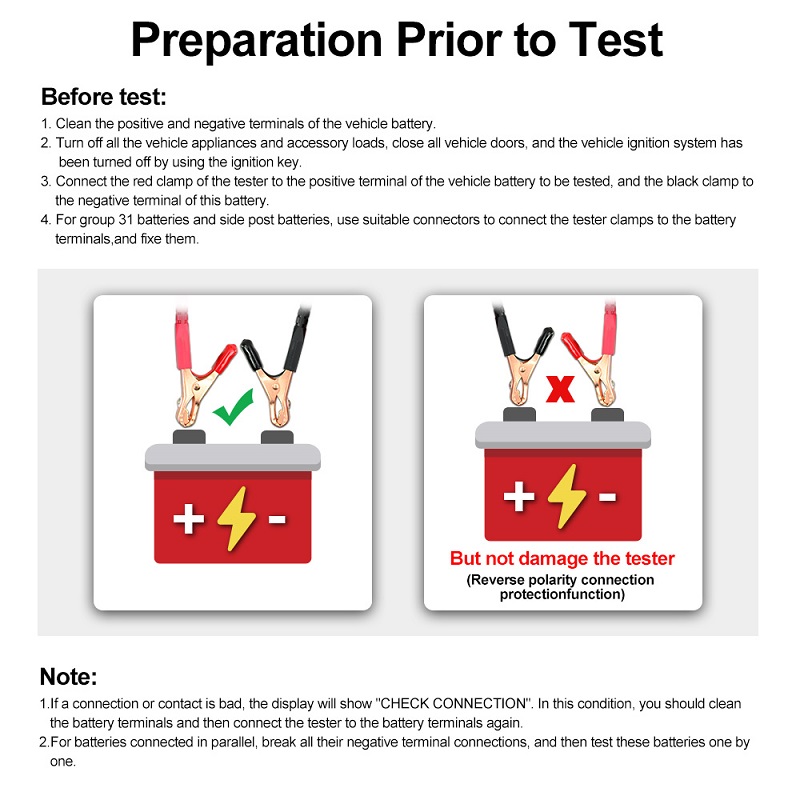 Preparation Prior to Test

Before test:

1. Clean the positive and negative terminals of the vehicle battery.
2. Turn off all the vehicle appliances and accessory loads, close all vehicle doors, and the vehicle ignition system has been turned off by using the ignition key.
3. Connect the red clamp of the tester to the positive terminal of the vehicle battery to be tested, and the black clamp to the negative terminal of this battery.
4. For group 31 batteries and side post batteries, use suitable connectors to connect the tester clamps to the battery terminals,and fixe them.

+ -

+ -

But not damage the tester
(Reverse polarity connection protectionfunction)

Note:

1.If a connection or contact is bad, the display will show "CHECK CONNECTION". In this condition, you should clean the battery terminals and then connect the tester to the battery terminals again.
2.For batteries connected in parallel, break all their negative terminal connections, and then test these batteries one by one.