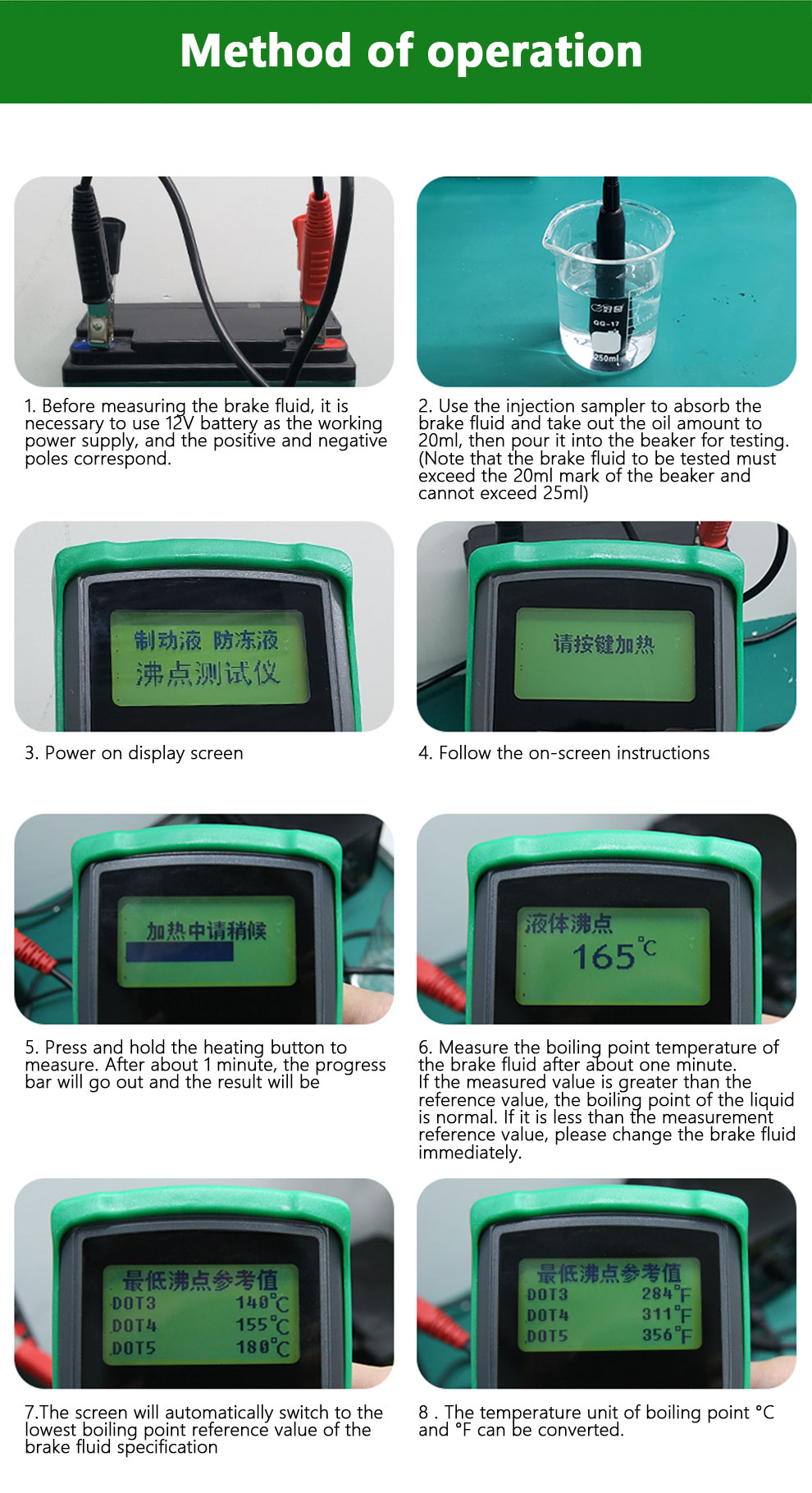 Method of operation

GG-17
250ml

1. Before measuring the brake fluid, it is necessary to use 12V battery as the working power supply, and the positive and negative poles correspond.

2. Use the injection sampler to absorb the brake fluid and take out the oil amount to 20ml, then pour it into the beaker for testing. (Note that the brake fluid to be tested must exceed the 20ml mark of the beaker and cannot exceed 25ml)

制动液 防冻液
沸点测试仪

3. Power on display screen

请按键加热

4. Follow the on-screen instructions

加热中请稍候

5. Press and hold the heating button to measure. After about 1 minute, the progress bar will go out and the result will be

液体沸点
165°C

6. Measure the boiling point temperature of the brake fluid after about one minute. If the measured value is greater than the reference value, the boiling point of the liquid is normal. If it is less than the measurement reference value, please change the brake fluid immediately.

最低沸点参考值
DOT3 140°C
DOT4 155°C
DOT5 180°C

7.The screen will automatically switch to the lowest boiling point reference value of the brake fluid specification

最低沸点参考值
DOT3 284°F
DOT4 311°F
DOT5 356°F

8 . The temperature unit of boiling point °C and °F can be converted.