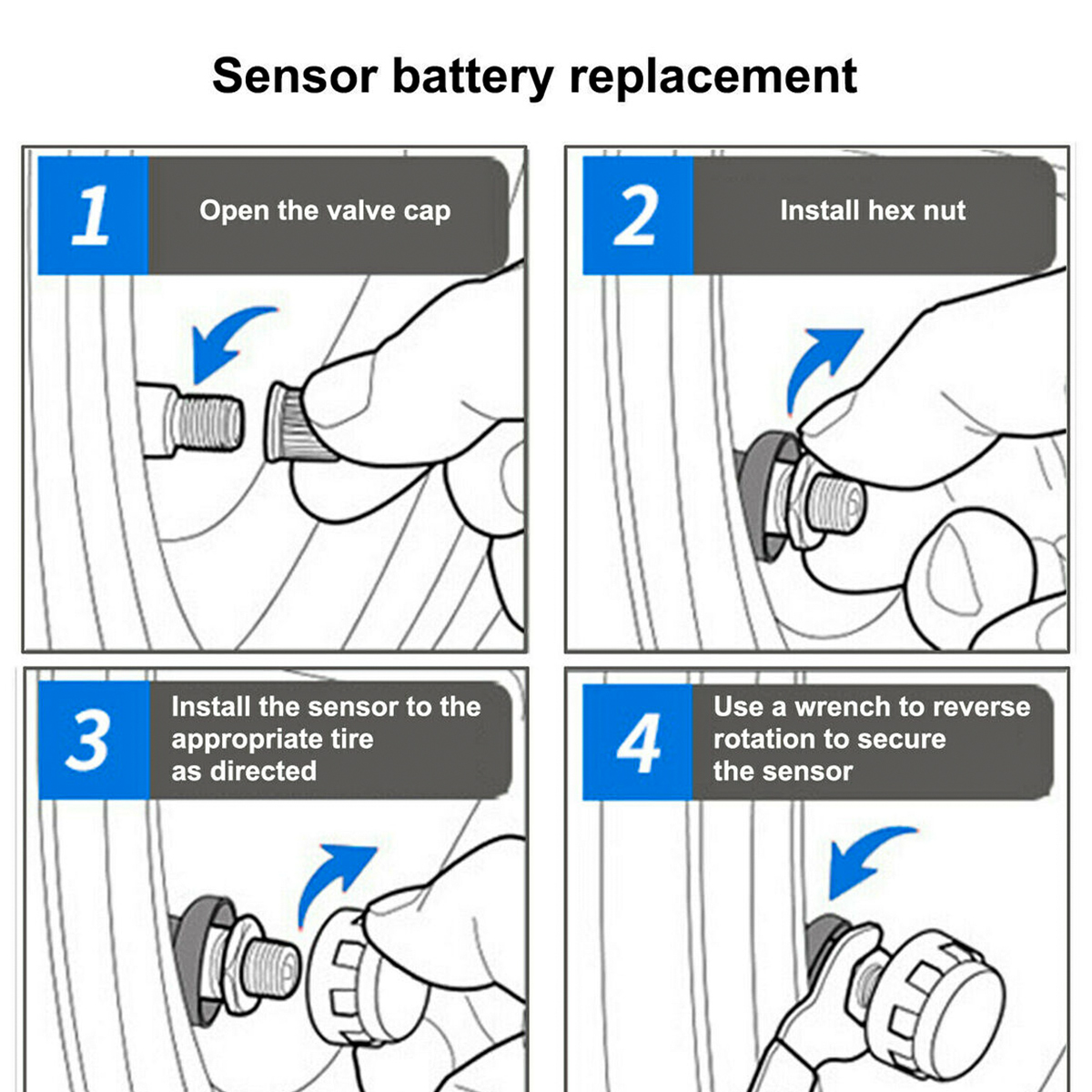 Sensor battery replacement

1
Open the valve cap

2
Install hex nut

3
Install the sensor to the appropriate tire as directed

4
Use a wrench to reverse rotation to secure the sensor