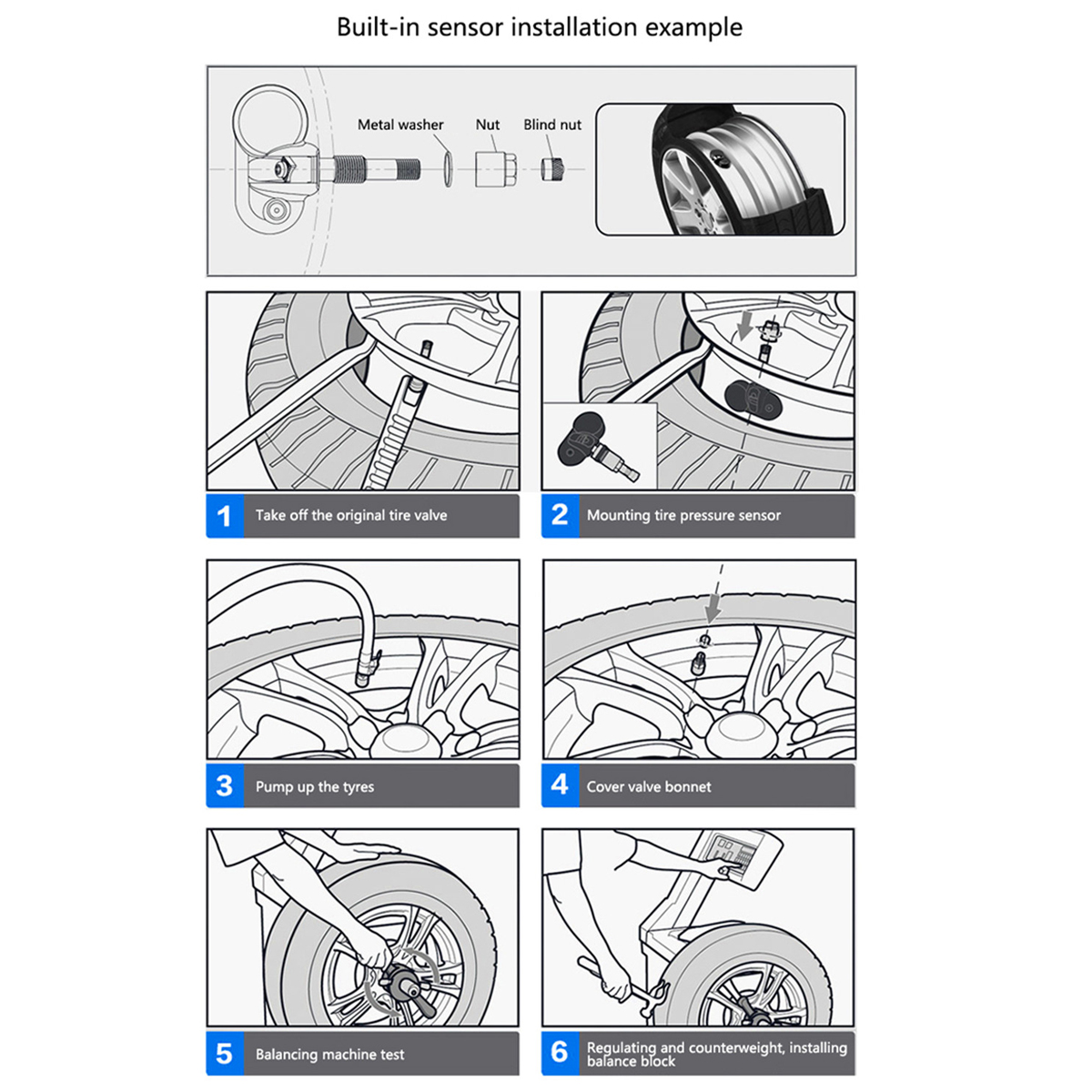 Built-in sensor installation example

Metal washer
Nut
Blind nut

1 Take off the original tire valve

2 Mounting tire pressure sensor

3 Pump up the tyres

4 Cover valve bonnet

5 Balancing machine test

6 Regulating and counterweight, installing balance block