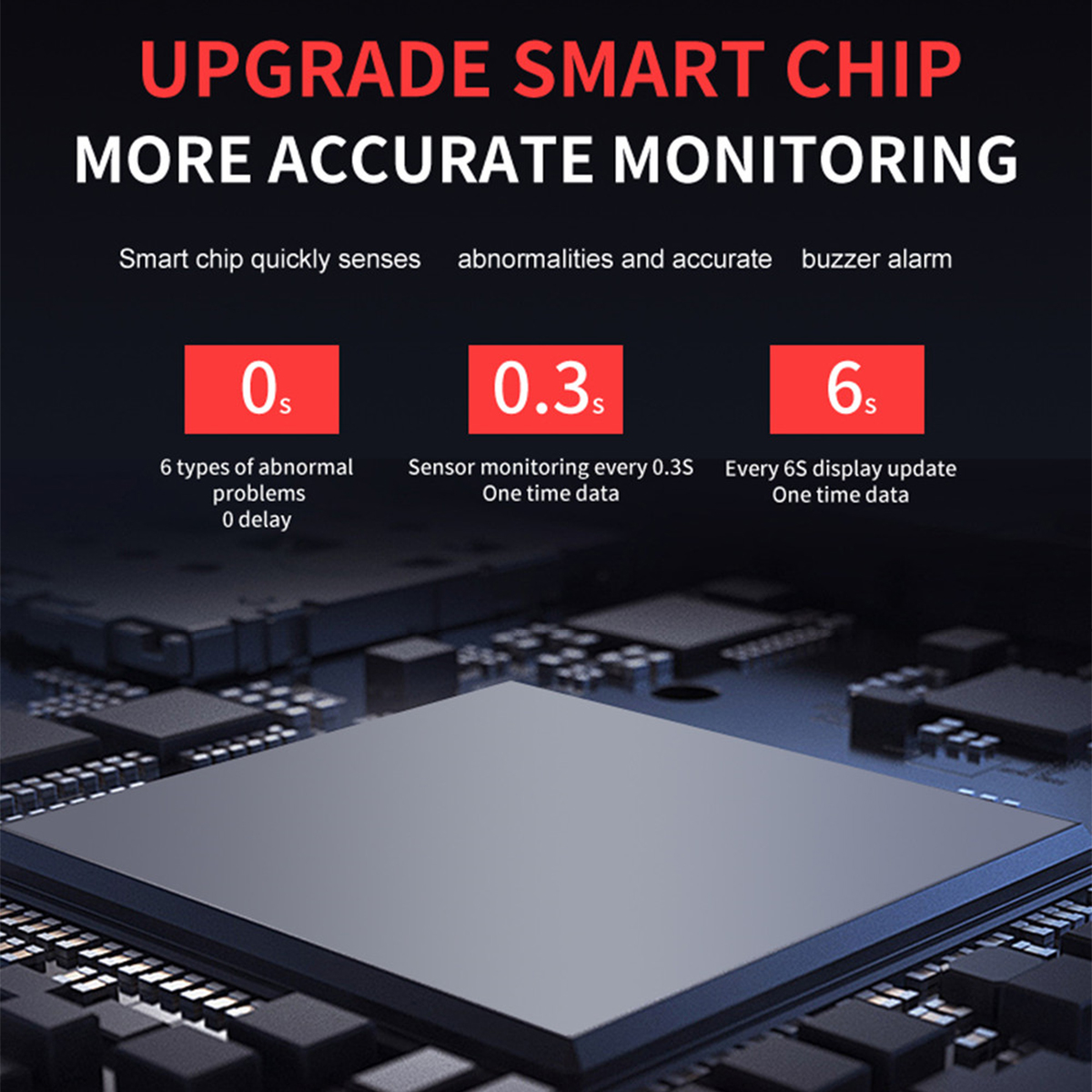 UPGRADE SMART CHIP
MORE ACCURATE MONITORING

Smart chip quickly senses abnormalities and accurate buzzer alarm

0s

6 types of abnormal problems
0 delay

0.3s

Sensor monitoring every 0.3S
One time data

6s

Every 6S display update
One time data