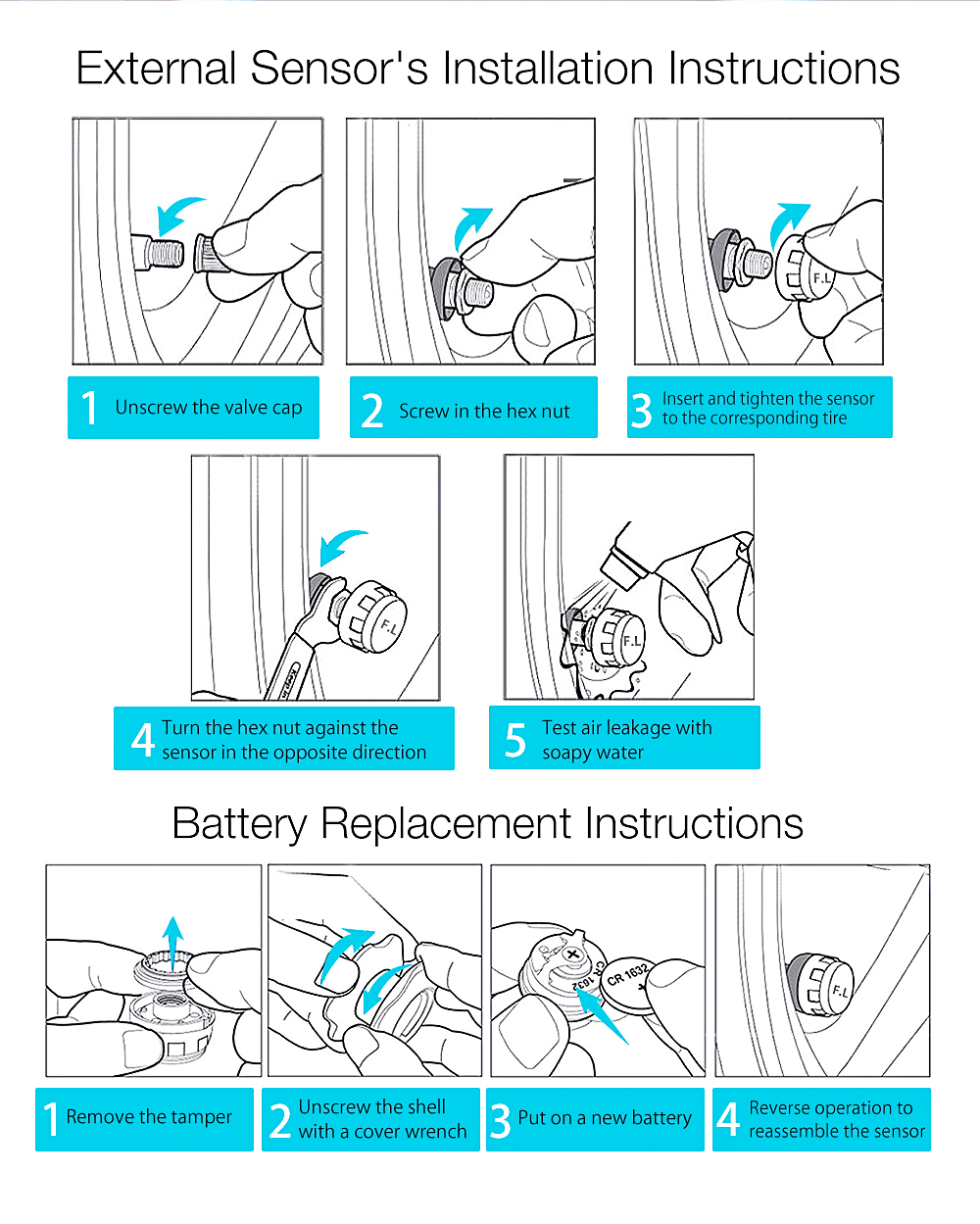 External Sensor's Installation Instructions

F.L

1 Unscrew the valve cap

2 Screw in the hex nut

3 Insert and tighten the sensor to the corresponding tire

F.L

F.L

4 Turn the hex nut against the sensor in the opposite direction

5 Test air leakage with soapy water

Battery Replacement Instructions

CR 1632

CR 1632

F.L

1 Remove the tamper

2 Unscrew the shell with a cover wrench

3 Put on a new battery

4 Reverse operation to reassemble the sensor