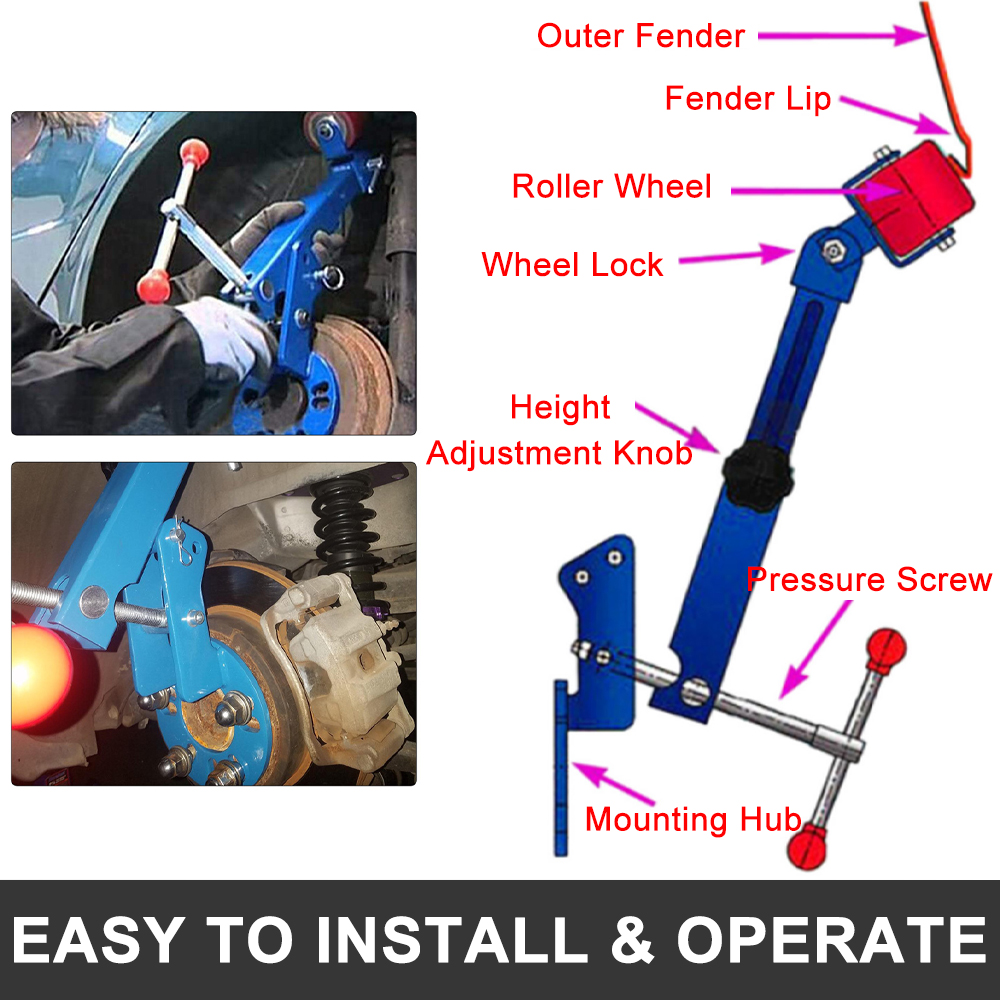 Outer Fender
Fender Lip
Roller Wheel
Wheel Lock
Height Adjustment Knob
Pressure Screw
Mounting Hub
EASY TO INSTALL & OPERATE