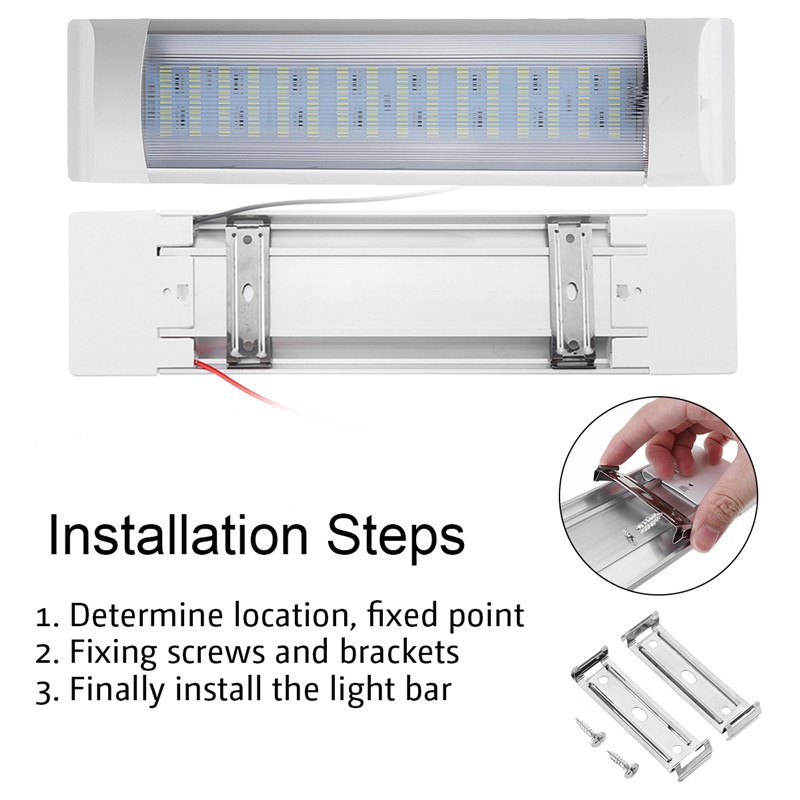 Installation Steps

1. Determine location, fixed point
2. Fixing screws and brackets
3. Finally install the light bar