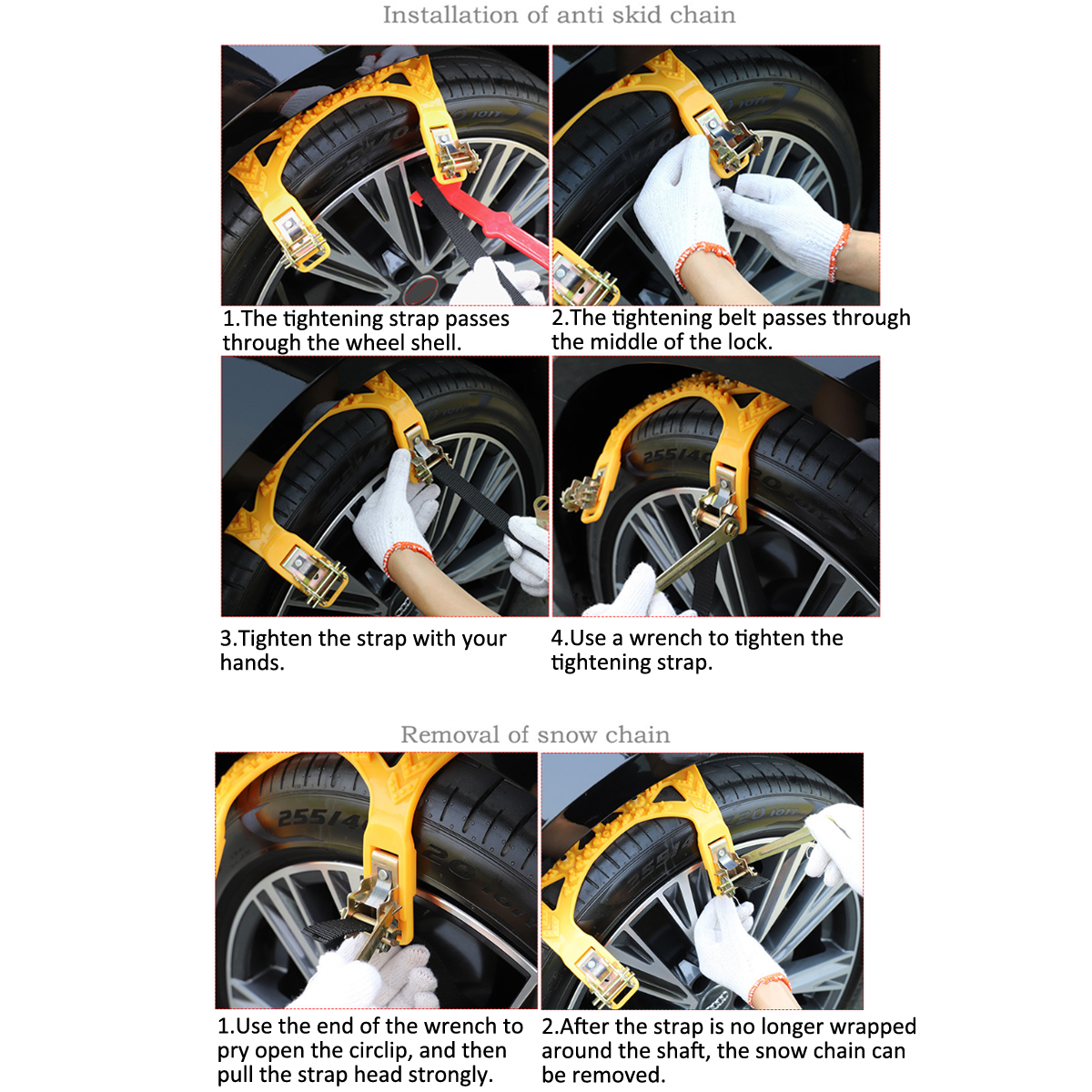 Installation of anti skid chain

1.The tightening strap passes through the wheel shell.

2.The tightening belt passes through the middle of the lock.

3.Tighten the strap with your hands.

4.Use a wrench to tighten the tightening strap.

Removal of snow chain

1.Use the end of the wrench to pry open the circlip, and then pull the strap head strongly.

2.After the strap is no longer wrapped around the shaft, the snow chain can be removed.