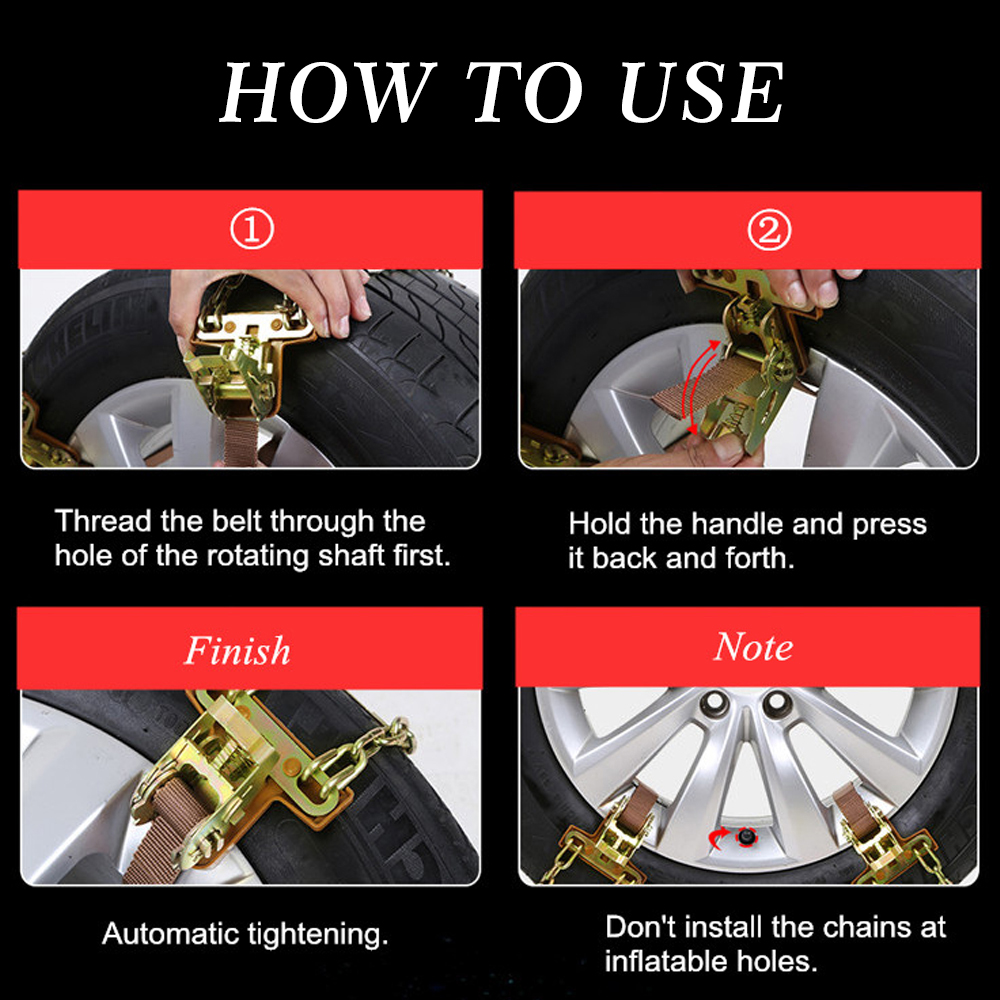 HOW TO USE

①

Thread the belt through the hole of the rotating shaft first.

②

Hold the handle and press it back and forth.

Finish

Automatic tightening.

Note

Don't install the chains at inflatable holes.