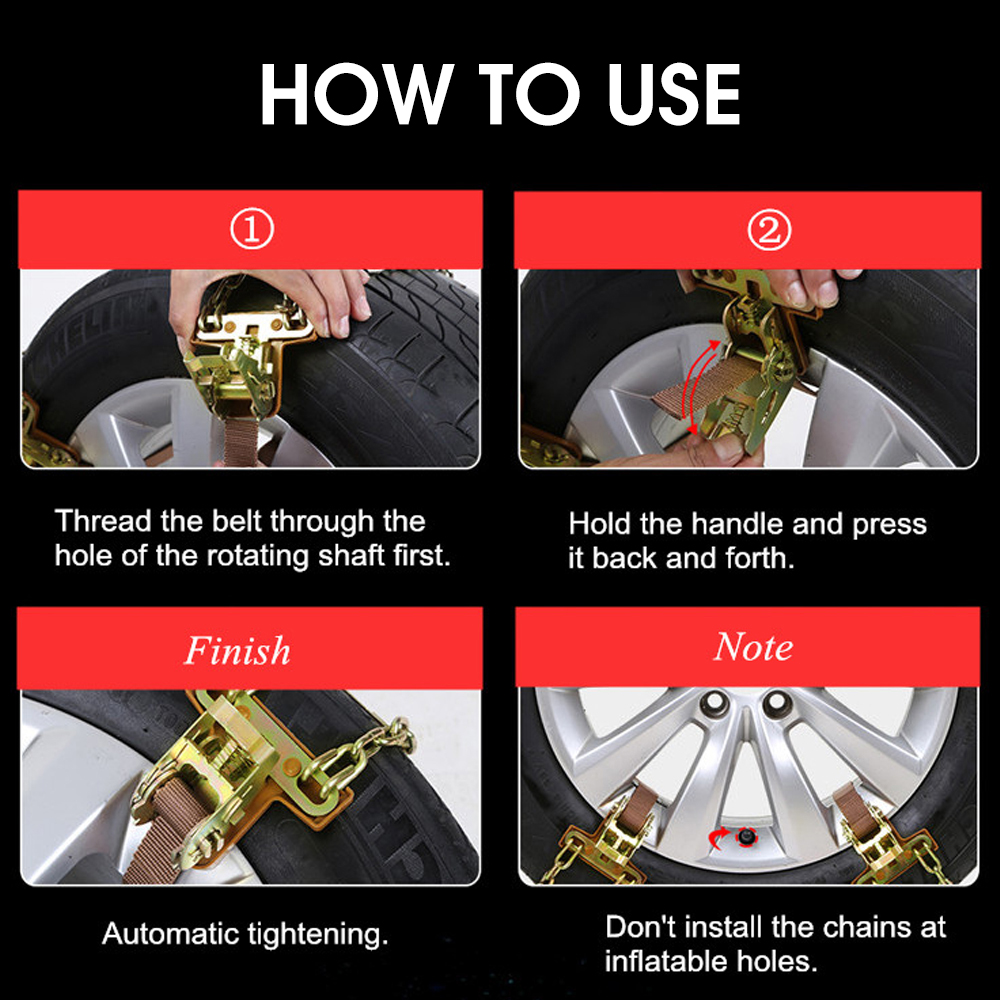 HOW TO USE

①

Thread the belt through the hole of the rotating shaft first.

②

Hold the handle and press it back and forth.

Finish

Automatic tightening.

Note

Don't install the chains at inflatable holes.