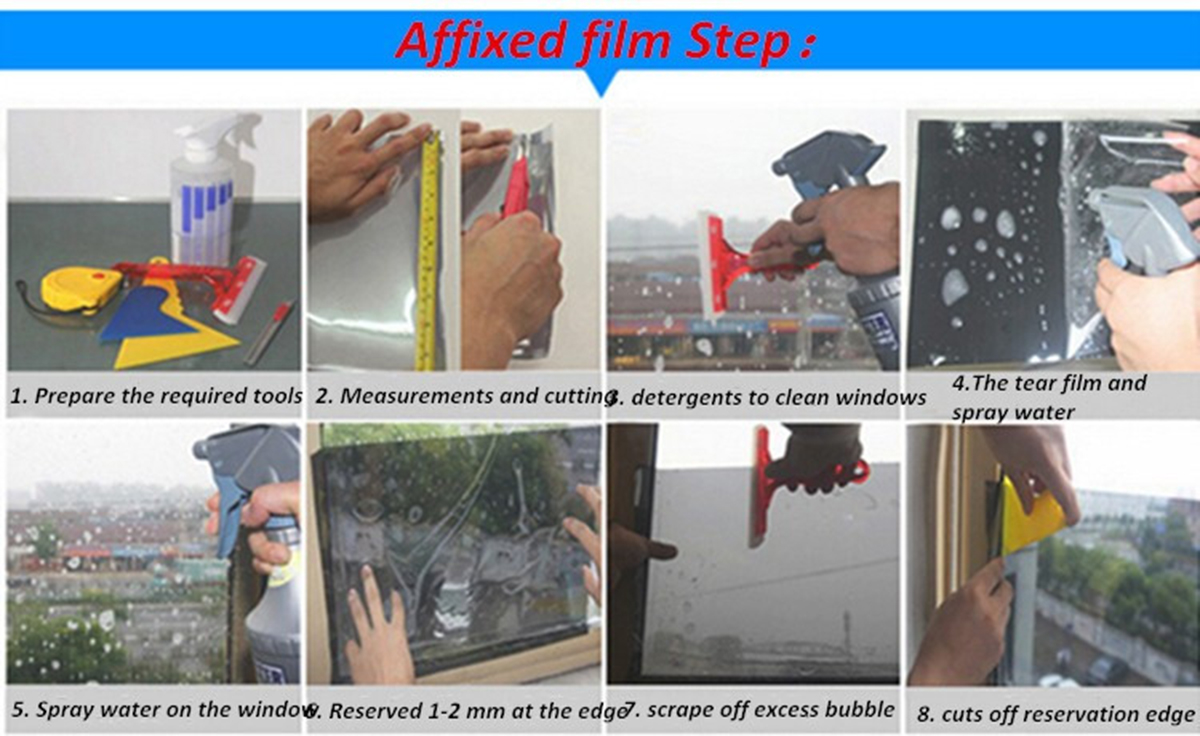 Affixed film Step :

1. Prepare the required tools

2. Measurements and cutting

3. detergents to clean windows

4.The tear film and spray water

5. Spray water on the window

6. Reserved 1-2 mm at the edge

7. scrape off excess bubble

8. cuts off reservation edge