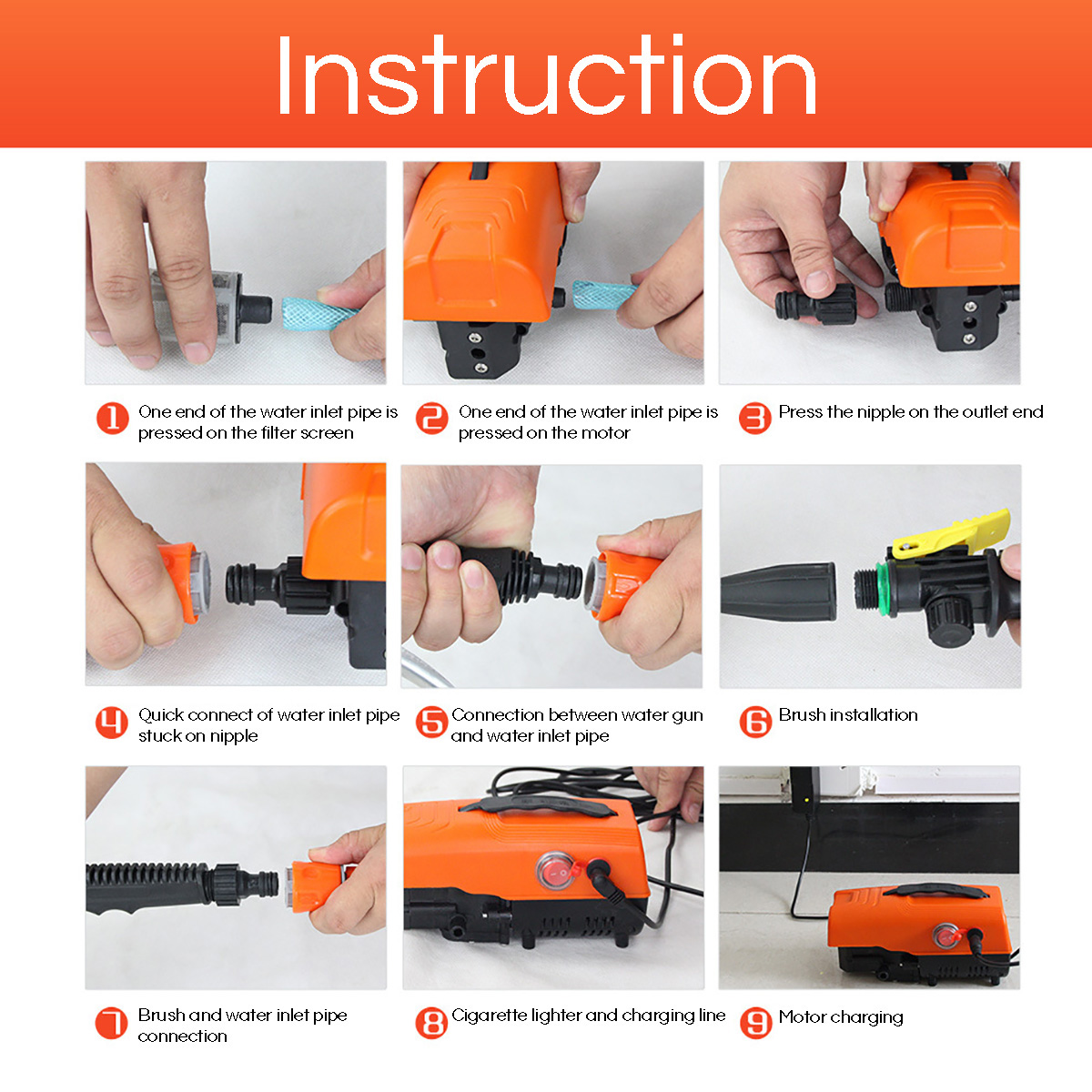 Instruction

1 One end of the water inlet pipe is pressed on the filter screen

2 One end of the water inlet pipe is pressed on the motor

3 Press the nipple on the outlet end

4 Quick connect of water inlet pipe stuck on nipple

5 Connection between water gun and water inlet pipe

6 Brush installation

7 Brush and water inlet pipe connection

8 Cigarette lighter and charging line

9 Motor charging