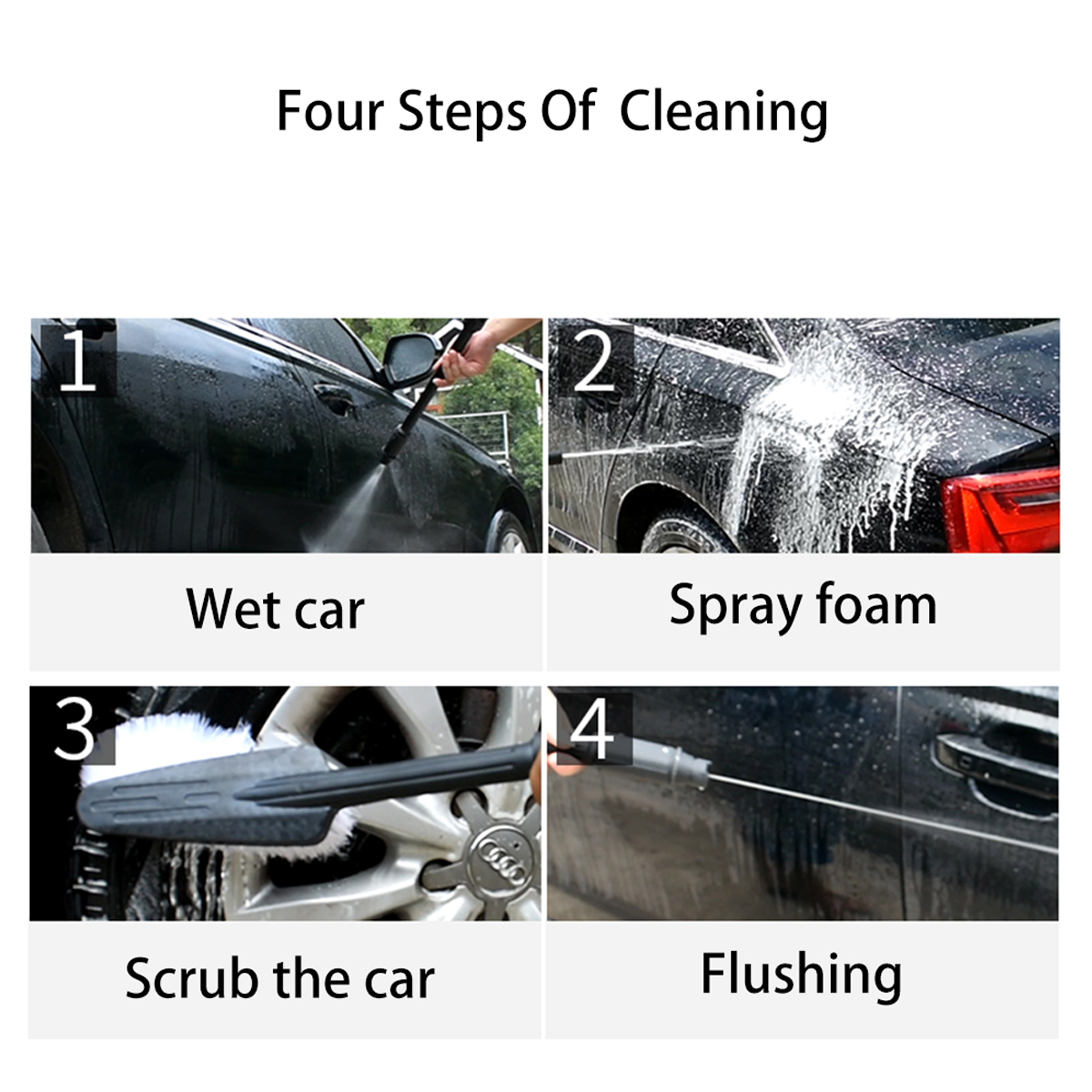 Four Steps Of  Cleaning

1

Wet car

2

Spray foam

3

Scrub the car

4

Flushing