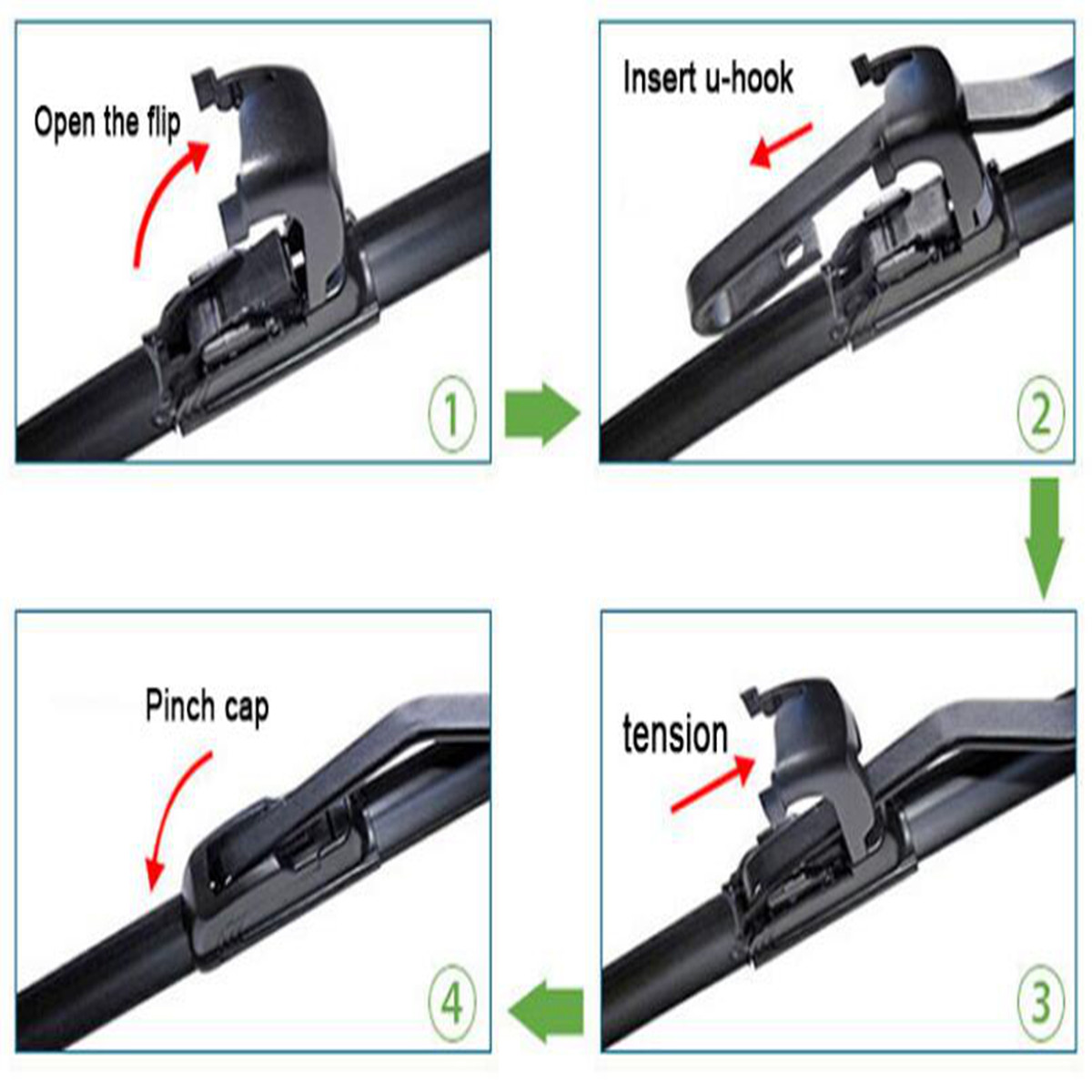 Open the flip

1

Insert u-hook

2

tension

3

Pinch cap

4